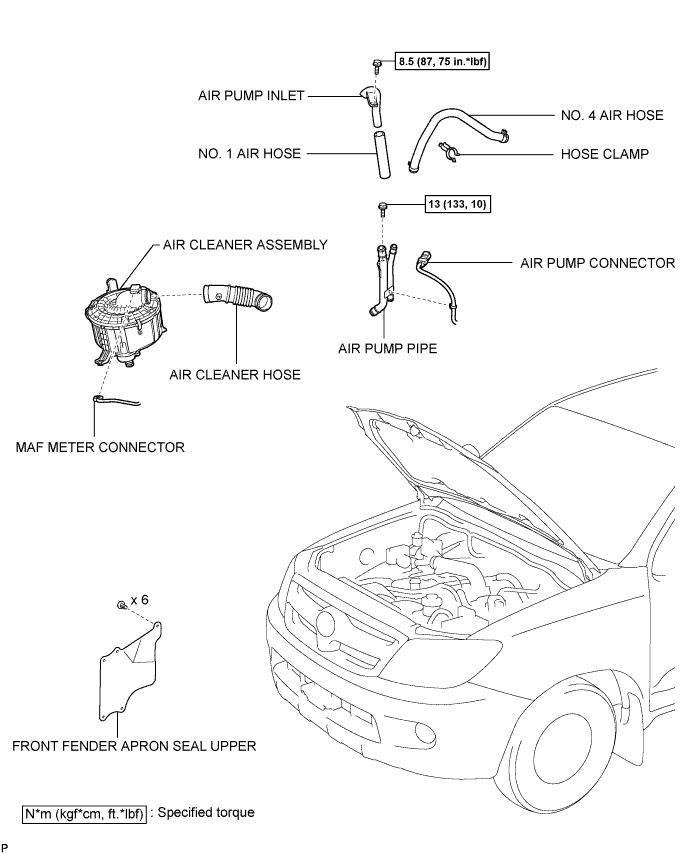 8.5 (87, 75 in.*lbf)

AIR PUMP INLET

NO. 4 AIR HOSE

NO. 1 AIR HOSE

HOSE CLAMP

13 (133, 10)

AIR CLEANER ASSEMBLY

AIR PUMP CONNECTOR

AIR PUMP PIPE

AIR CLEANER HOSE

MAF METER CONNECTOR

x 6

FRONT FENDER APRON SEAL UPPER

N*m (kgf*cm, ft.*lbf) : Specified torque

P