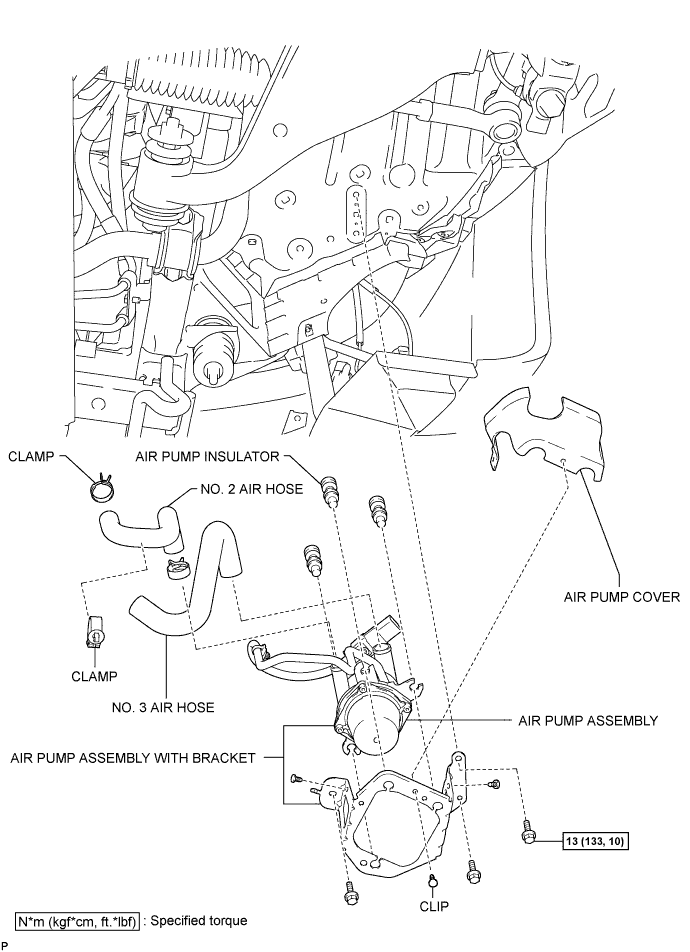 CLAMP
AIR PUMP INSULATOR
NO. 2 AIR HOSE
AIR PUMP COVER
CLAMP
NO. 3 AIR HOSE
AIR PUMP ASSEMBLY
AIR PUMP ASSEMBLY WITH BRACKET
13 (133, 10)
CLIP
N*m (kgf*cm, ft.*lbf) : Specified torque
P