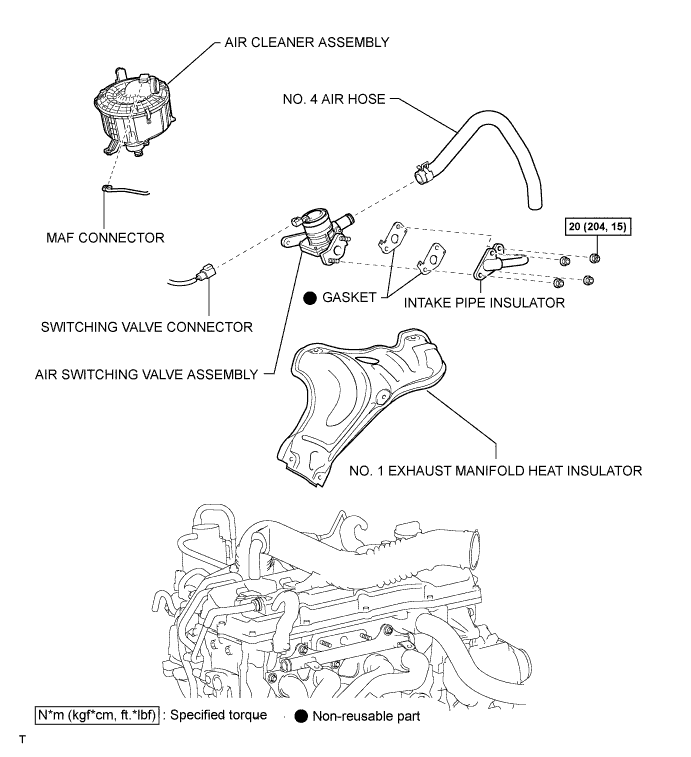 AIR CLEANER ASSEMBLY

NO. 4 AIR HOSE

MAF CONNECTOR

20 (204, 15)

● GASKET

INTAKE PIPE INSULATOR

SWITCHING VALVE CONNECTOR

AIR SWITCHING VALVE ASSEMBLY

NO. 1 EXHAUST MANIFOLD HEAT INSULATOR

N*m (kgf*cm, ft.*lbf) : Specified torque ● Non-reusable part

T