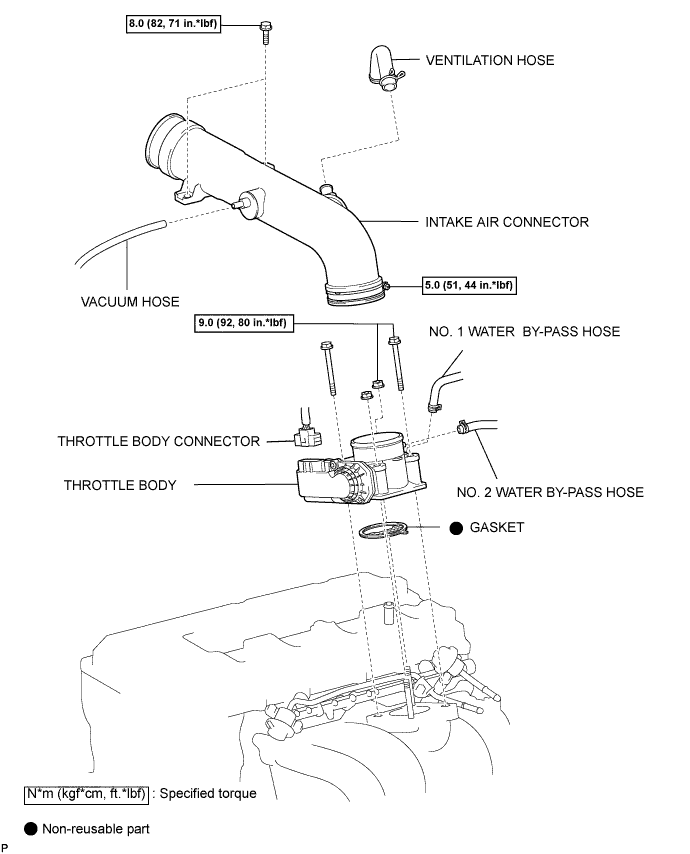 8.0 (82, 71 in.*lbf)

VENTILATION HOSE

INTAKE AIR CONNECTOR

VACUUM HOSE

5.0 (51, 44 in.*lbf)

9.0 (92, 80 in.*lbf)

NO. 1 WATER BY-PASS HOSE

THROTTLE BODY CONNECTOR

THROTTLE BODY

NO. 2 WATER BY-PASS HOSE

● GASKET

N*m (kgf*cm, ft.*lbf) : Specified torque

● Non-reusable part

P