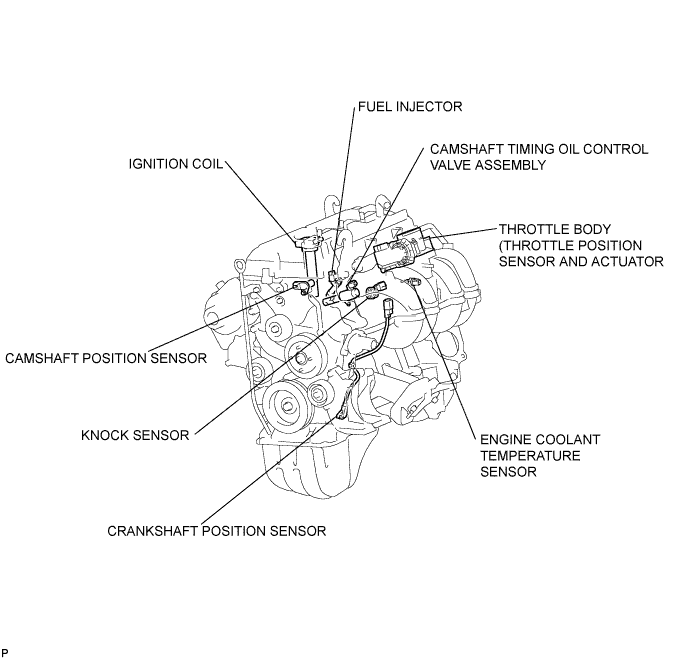 FUEL INJECTOR

CAMSHAFT TIMING OIL CONTROL VALVE ASSEMBLY

IGNITION COIL

THROTTLE BODY (THROTTLE POSITION SENSOR AND ACTUATOR

CAMSHAFT POSITION SENSOR

KNOCK SENSOR

ENGINE COOLANT TEMPERATURE SENSOR

CRANKSHAFT POSITION SENSOR

P