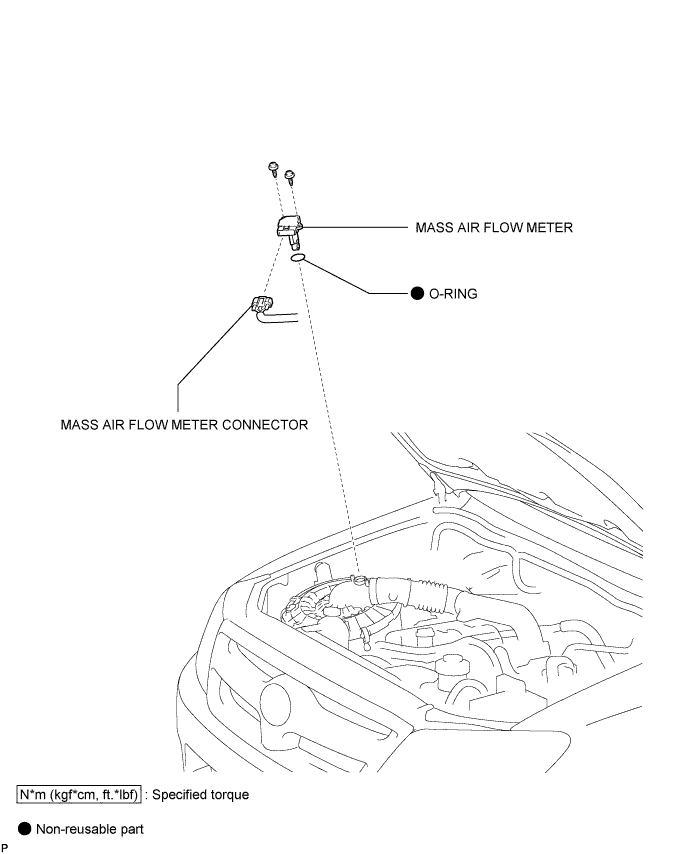 MASS AIR FLOW METER

● O-RING

MASS AIR FLOW METER CONNECTOR

N*m (kgf*cm, ft.*lbf) : Specified torque

● Non-reusable part

P