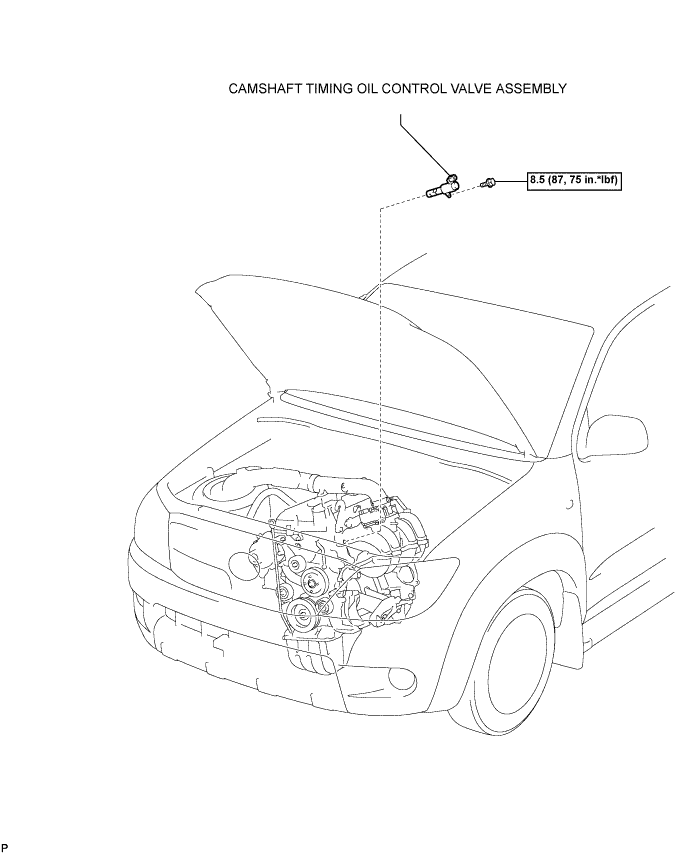 CAMSHAFT TIMING OIL CONTROL VALVE ASSEMBLY

8.5 (87, 75 in.*lbf)

P