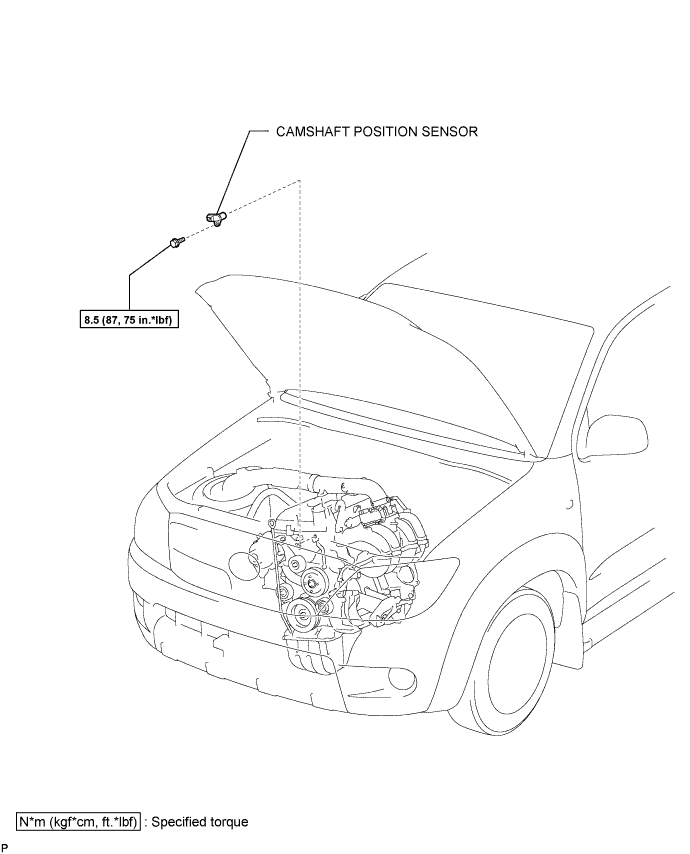 CAMSHAFT POSITION SENSOR

8.5 (87, 75 in.*lbf)

N*m (kgf*cm, ft.*lbf) : Specified torque

P