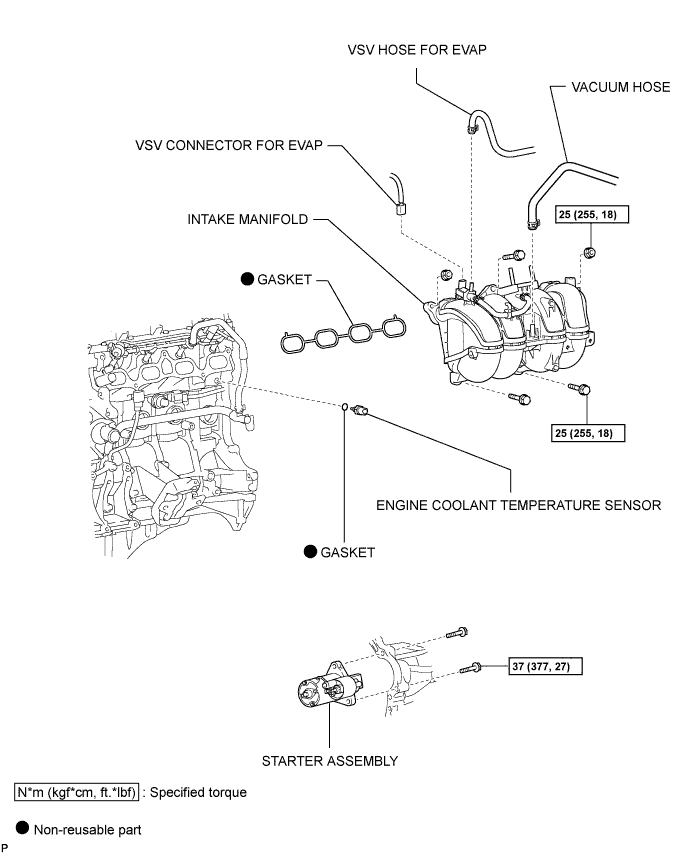 VSV HOSE FOR EVAP

VACUUM HOSE

VSV CONNECTOR FOR EVAP

INTAKE MANIFOLD

25 (255, 18)

● GASKET

25 (255, 18)

ENGINE COOLANT TEMPERATURE SENSOR

● GASKET

37 (377, 27)

STARTER ASSEMBLY

N*m (kgf*cm, ft.*lbf) : Specified torque

● Non-reusable part

P