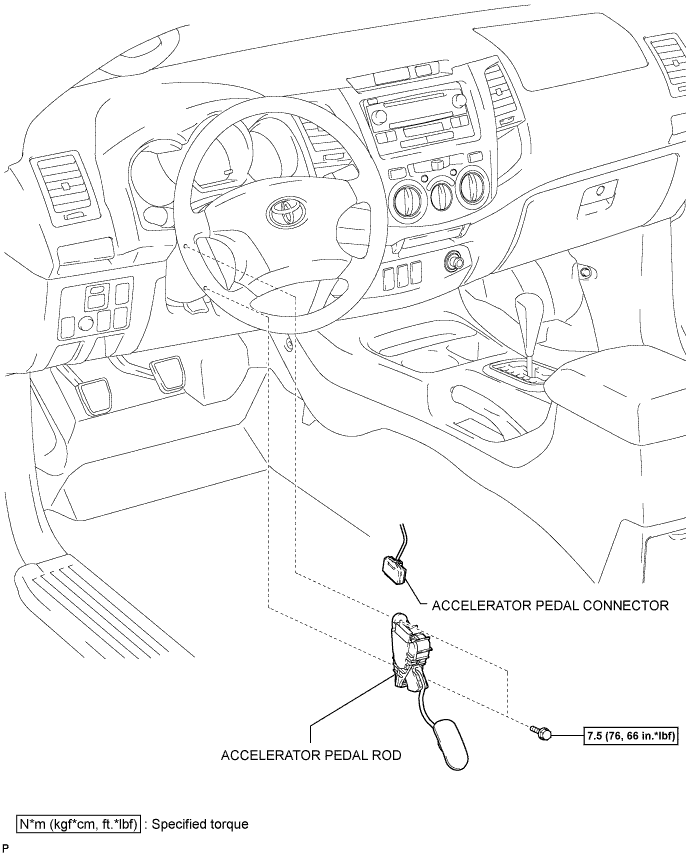 ACCELERATOR PEDAL CONNECTOR

ACCELERATOR PEDAL ROD

7.5 (76, 66 in.*lbf)

N*m (kgf*cm, ft.*lbf) : Specified torque

P