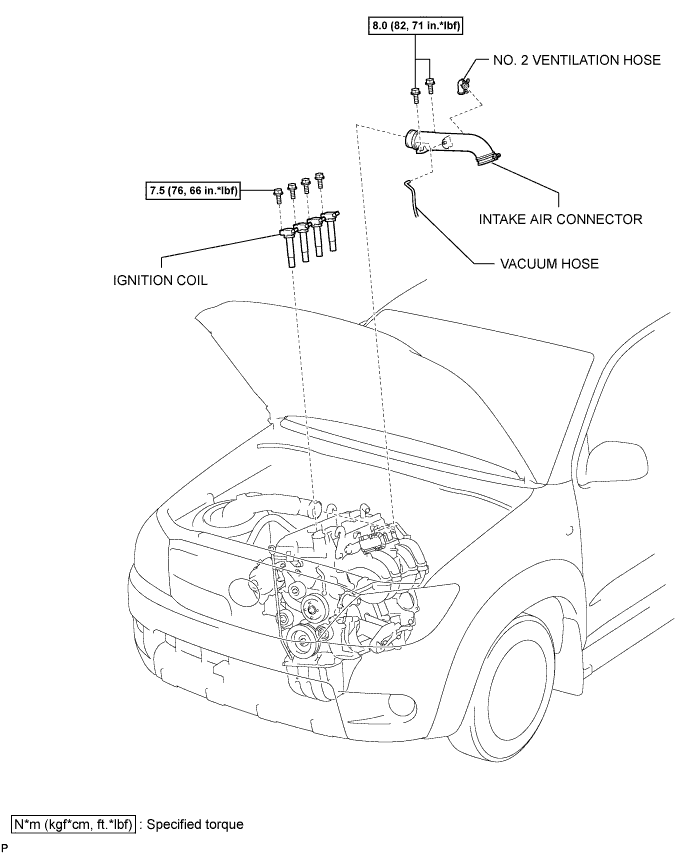 8.0 (82, 71 in.*lbf)

NO. 2 VENTILATION HOSE

7.5 (76, 66 in.*lbf)

INTAKE AIR CONNECTOR

VACUUM HOSE

IGNITION COIL

N*m (kgf*cm, ft.*lbf) : Specified torque

P