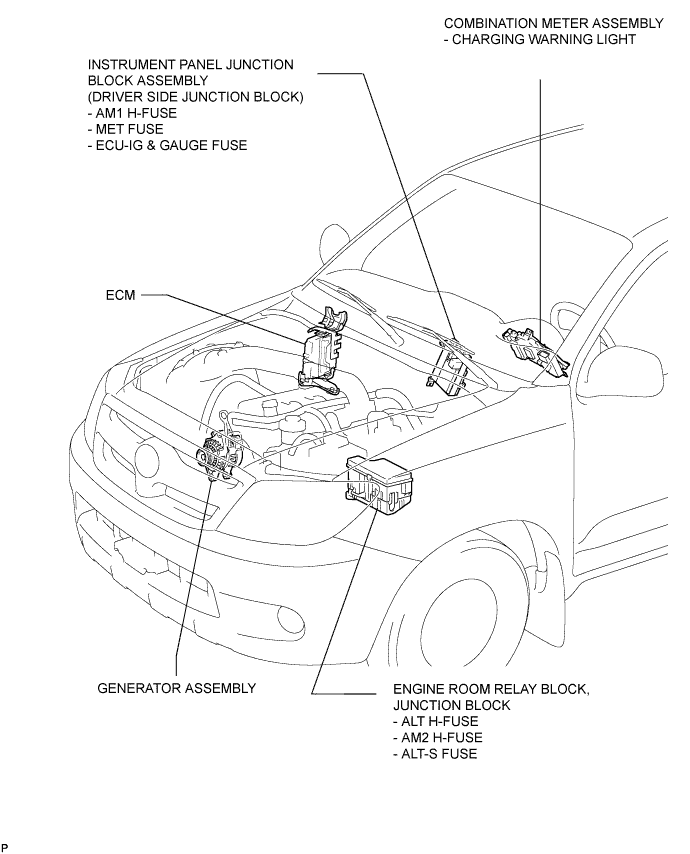 COMBINATION METER ASSEMBLY
- CHARGING WARNING LIGHT

INSTRUMENT PANEL JUNCTION BLOCK ASSEMBLY (DRIVER SIDE JUNCTION BLOCK)
- AM1 H-FUSE
- MET FUSE
- ECU-IG & GAUGE FUSE

ECM

GENERATOR ASSEMBLY

ENGINE ROOM RELAY BLOCK, JUNCTION BLOCK
- ALT H-FUSE
- AM2 H-FUSE
- ALT-S FUSE

P