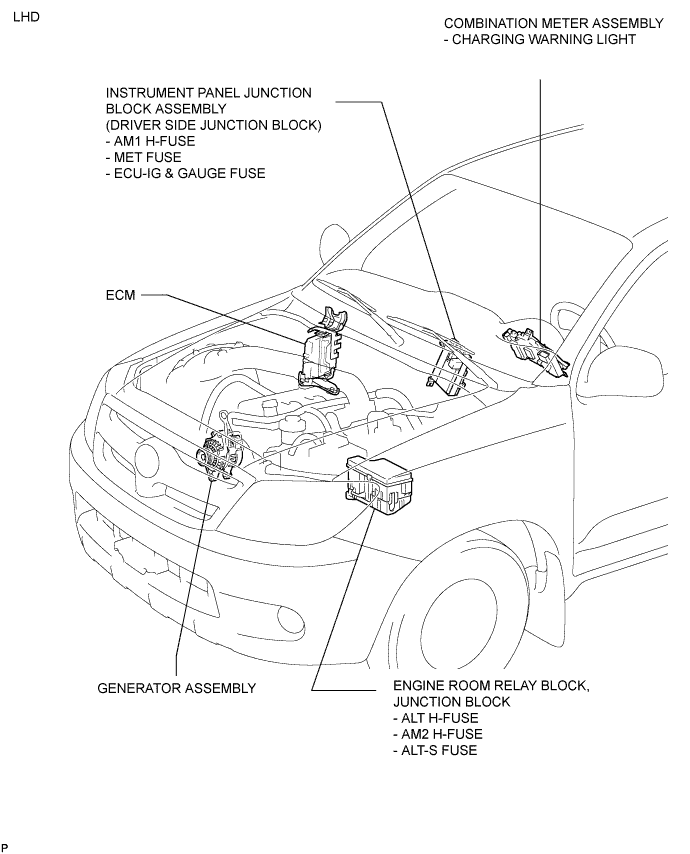 LHD

COMBINATION METER ASSEMBLY
- CHARGING WARNING LIGHT

INSTRUMENT PANEL JUNCTION BLOCK ASSEMBLY
(DRIVER SIDE JUNCTION BLOCK)
- AM1 H-FUSE
- MET FUSE
- ECU-IG & GAUGE FUSE

ECM

GENERATOR ASSEMBLY

ENGINE ROOM RELAY BLOCK, JUNCTION BLOCK
- ALT H-FUSE
- AM2 H-FUSE
- ALT-S FUSE

P