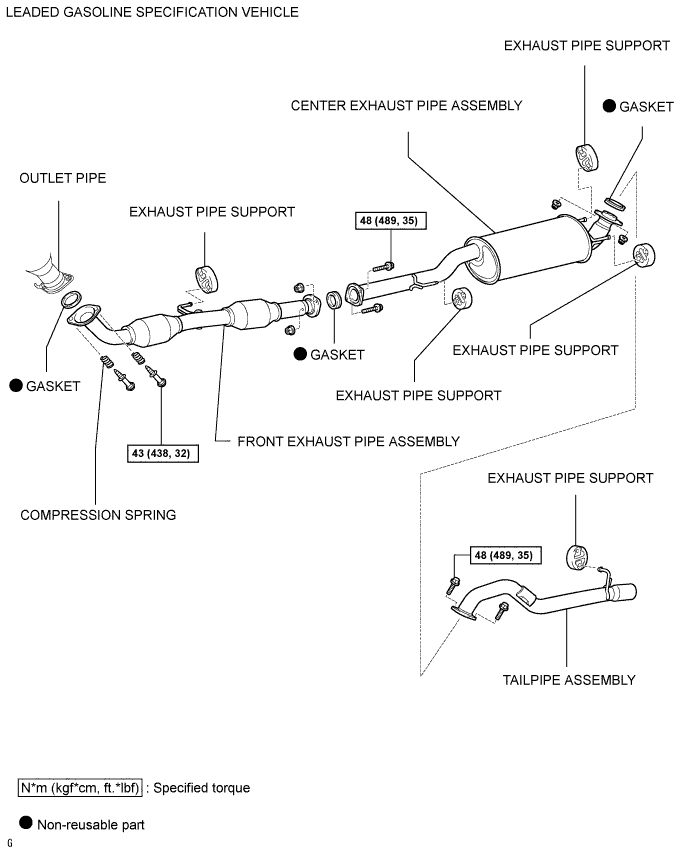 LEADED GASOLINE SPECIFICATION VEHICLE

EXHAUST PIPE SUPPORT

CENTER EXHAUST PIPE ASSEMBLY

● GASKET

OUTLET PIPE

EXHAUST PIPE SUPPORT

48 (489, 35)

● GASKET

EXHAUST PIPE SUPPORT

● GASKET

EXHAUST PIPE SUPPORT

43 (438, 32)

FRONT EXHAUST PIPE ASSEMBLY

COMPRESSION SPRING

EXHAUST PIPE SUPPORT

48 (489, 35)

TAILPIPE ASSEMBLY

N*m (kgf*cm, ft.*lbf) : Specified torque

● Non-reusable part

G