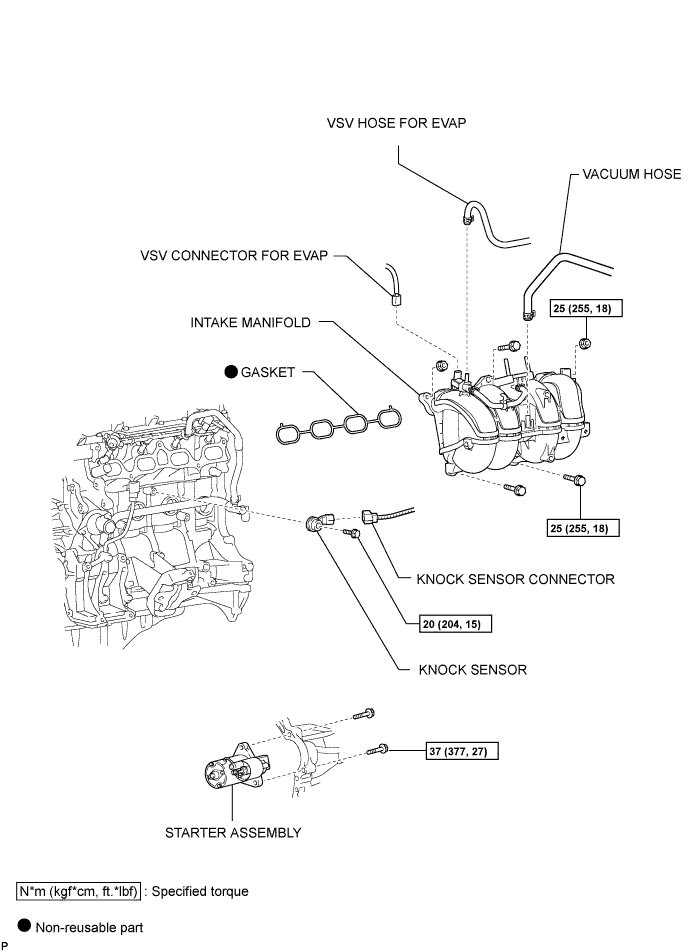 VSV HOSE FOR EVAP

VACUUM HOSE

VSV CONNECTOR FOR EVAP

25 (255, 18)

INTAKE MANIFOLD

● GASKET

25 (255, 18)

KNOCK SENSOR CONNECTOR

20 (204, 15)

KNOCK SENSOR

37 (377, 27)

STARTER ASSEMBLY

N*m (kgf*cm, ft.*lbf) : Specified torque

● Non-reusable part

P