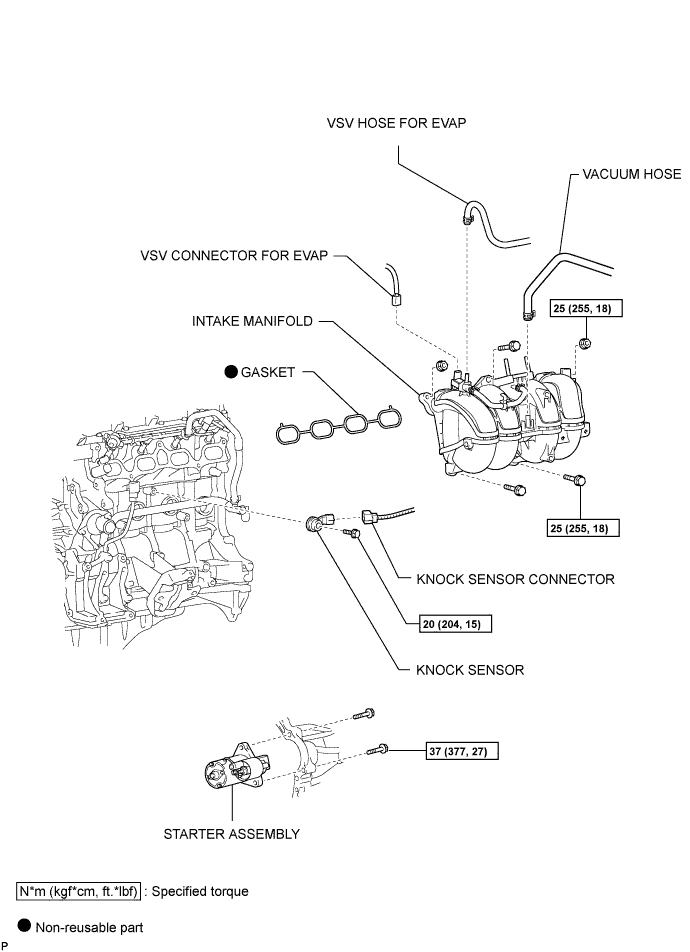 VSV HOSE FOR EVAP

VACUUM HOSE

VSV CONNECTOR FOR EVAP

25 (255, 18)

INTAKE MANIFOLD

● GASKET

25 (255, 18)

KNOCK SENSOR CONNECTOR

20 (204, 15)

KNOCK SENSOR

37 (377, 27)

STARTER ASSEMBLY

N*m (kgf*cm, ft.*lbf) : Specified torque

● Non-reusable part

P