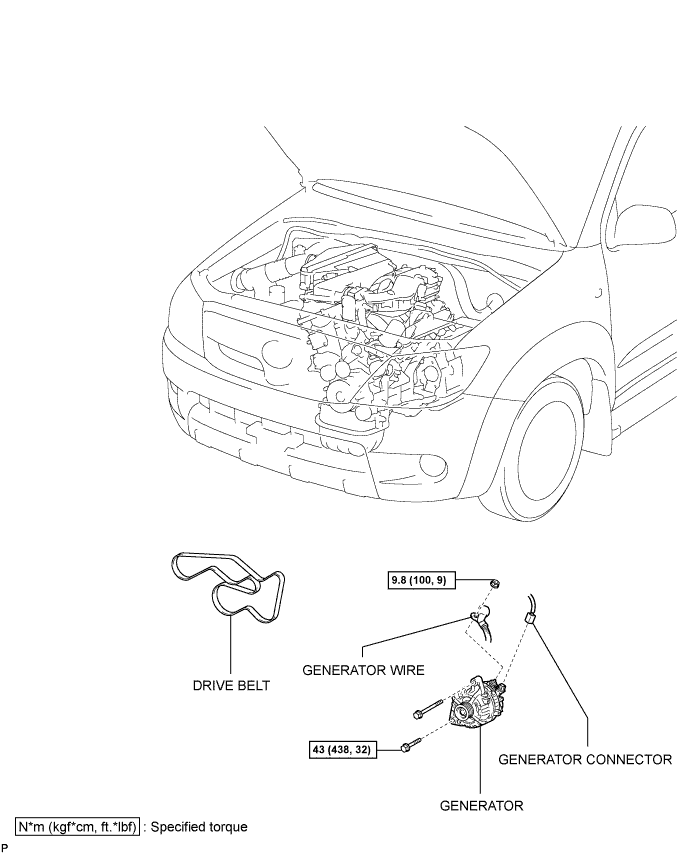 9.8 (100, 9)

DRIVE BELT

GENERATOR WIRE

43 (438, 32)

GENERATOR CONNECTOR

GENERATOR

N*m (kgf*cm, ft.*lbf) : Specified torque

P