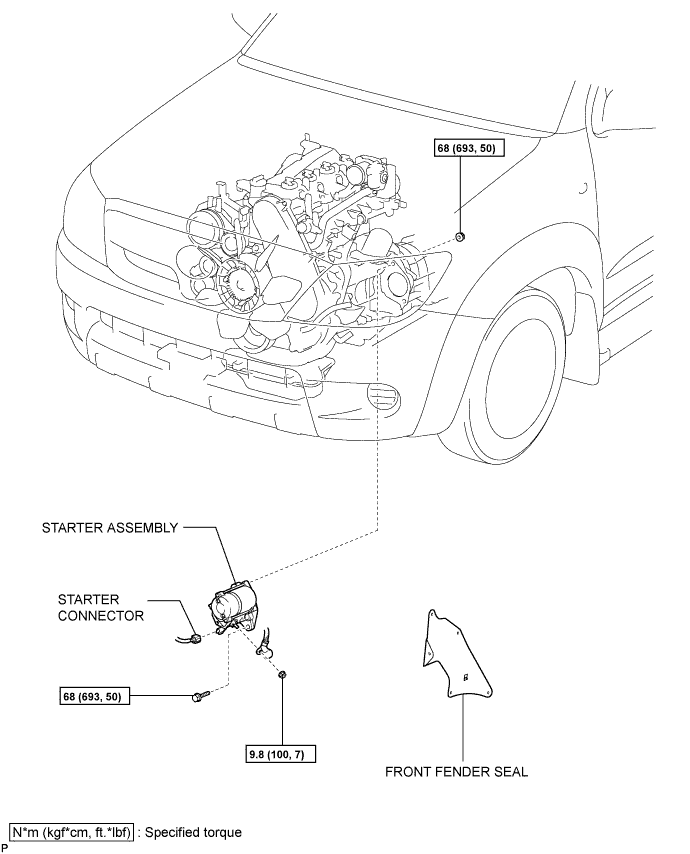 68 (693, 50)

STARTER ASSEMBLY

STARTER CONNECTOR

68 (693, 50)

9.8 (100, 7)

FRONT FENDER SEAL

N*m (kgf*cm, ft.*lbf) : Specified torque

P