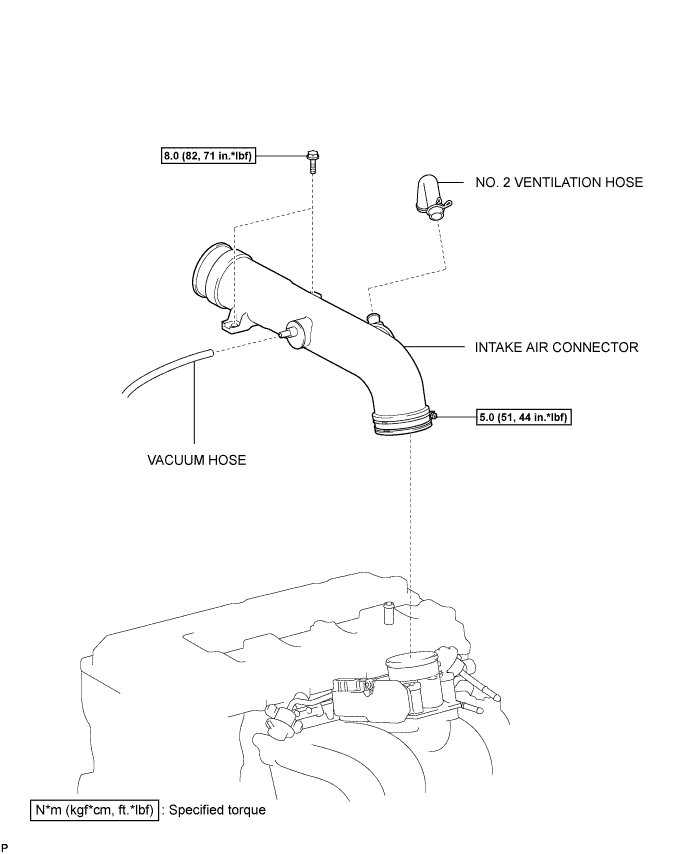 8.0 (82, 71 in.*lbf)

NO. 2 VENTILATION HOSE

INTAKE AIR CONNECTOR

5.0 (51, 44 in.*lbf)

VACUUM HOSE

N*m (kgf*cm, ft.*lbf) : Specified torque

P