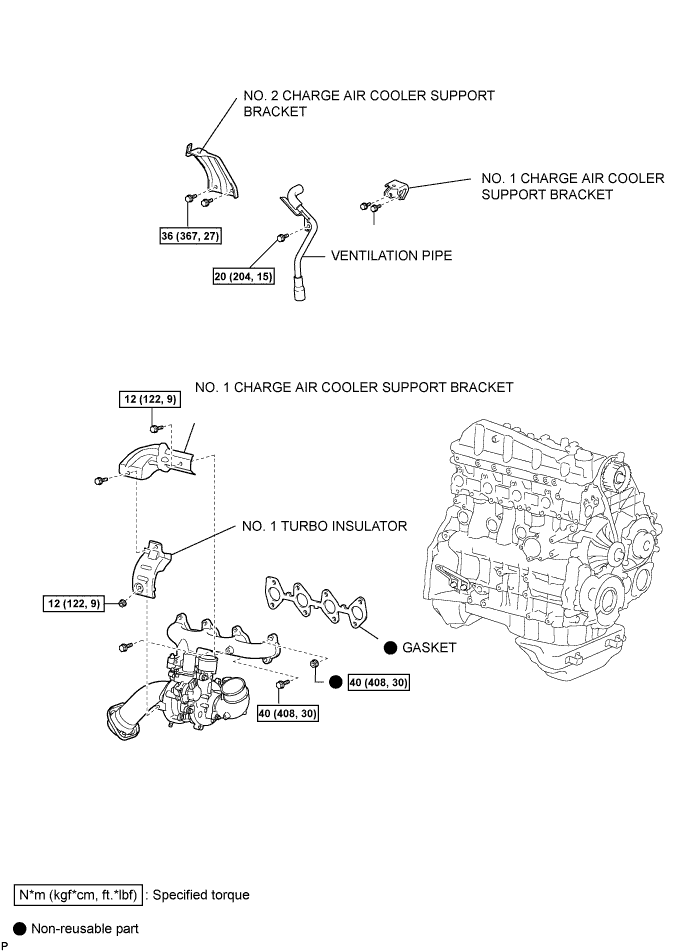 NO. 2 CHARGE AIR COOLER SUPPORT BRACKET

NO. 1 CHARGE AIR COOLER SUPPORT BRACKET

36 (367, 27)

20 (204, 15)

VENTILATION PIPE

NO. 1 CHARGE AIR COOLER SUPPORT BRACKET

12 (122, 9)

NO. 1 TURBO INSULATOR

12 (122, 9)

GASKET

40 (408, 30)

40 (408, 30)

N*m (kgf*cm, ft.*lbf) : Specified torque

Non-reusable part

P