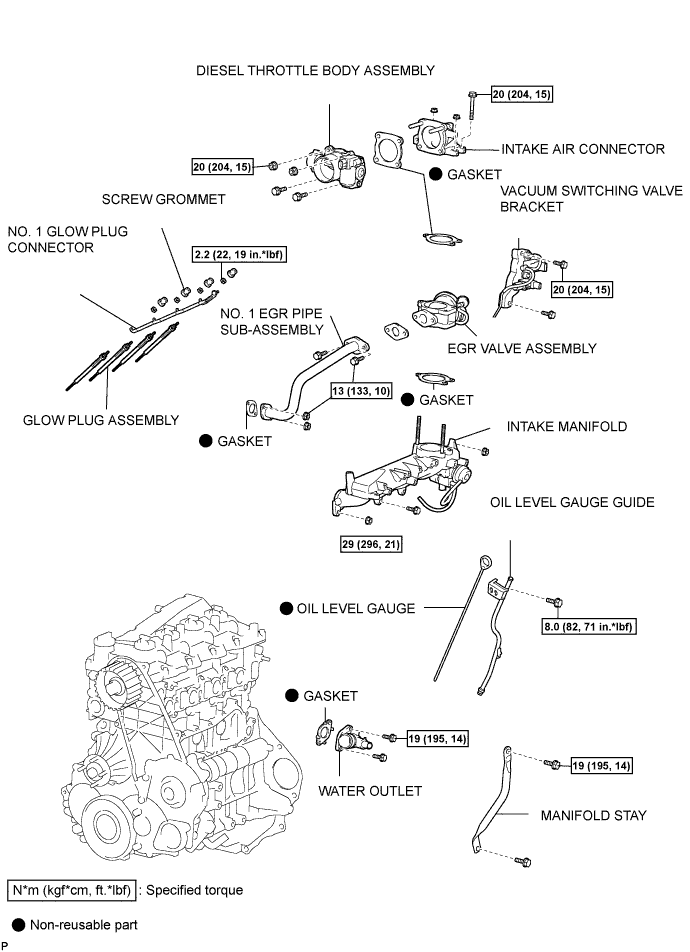 DIESEL THROTTLE BODY ASSEMBLY

20 (204, 15)

INTAKE AIR CONNECTOR

20 (204, 15)

● GASKET

VACUUM SWITCHING VALVE BRACKET

SCREW GROMMET

NO. 1 GLOW PLUG CONNECTOR

2.2 (22, 19 in.*lbf)

20 (204, 15)

NO. 1 EGR PIPE SUB-ASSEMBLY

EGR VALVE ASSEMBLY

13 (133, 10)

● GASKET

GLOW PLUG ASSEMBLY

● GASKET

INTAKE MANIFOLD

OIL LEVEL GAUGE GUIDE

29 (296, 21)

● OIL LEVEL GAUGE

8.0 (82, 71 in.*lbf)

● GASKET

19 (195, 14)

19 (195, 14)

WATER OUTLET

MANIFOLD STAY

N*m (kgf*cm, ft.*lbf) : Specified torque

● Non-reusable part

P