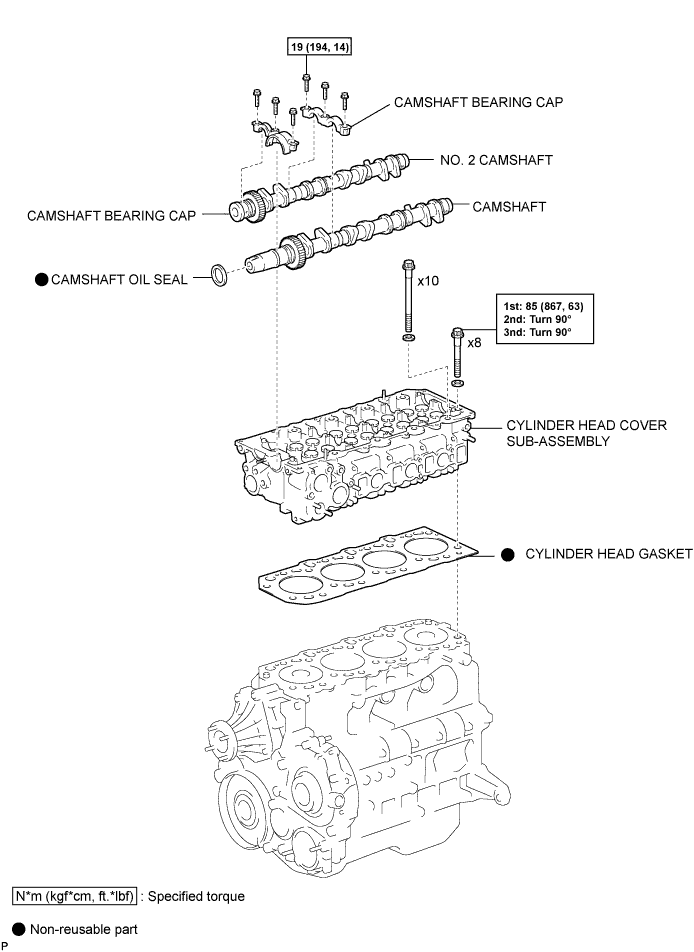 19 (194, 14)

CAMSHAFT BEARING CAP

NO. 2 CAMSHAFT

CAMSHAFT BEARING CAP

CAMSHAFT

● CAMSHAFT OIL SEAL

x10

1st: 85 (867, 63)
2nd: Turn 90°
3nd: Turn 90°

x8

CYLINDER HEAD COVER SUB-ASSEMBLY

● CYLINDER HEAD GASKET

N*m (kgf*cm, ft.*lbf) : Specified torque

● Non-reusable part

P