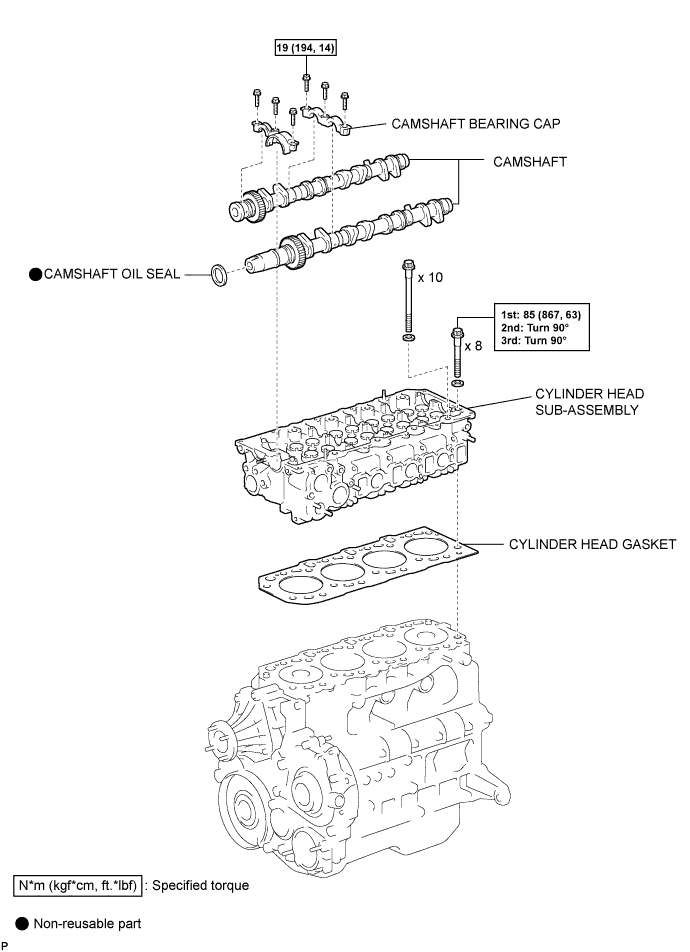 19 (194, 14)

CAMSHAFT BEARING CAP

CAMSHAFT

● CAMSHAFT OIL SEAL

x 10

1st: 85 (867, 63)
2nd: Turn 90°
3rd: Turn 90°

x 8

CYLINDER HEAD SUB-ASSEMBLY

CYLINDER HEAD GASKET

N*m (kgf*cm, ft.*lbf) : Specified torque

● Non-reusable part

P