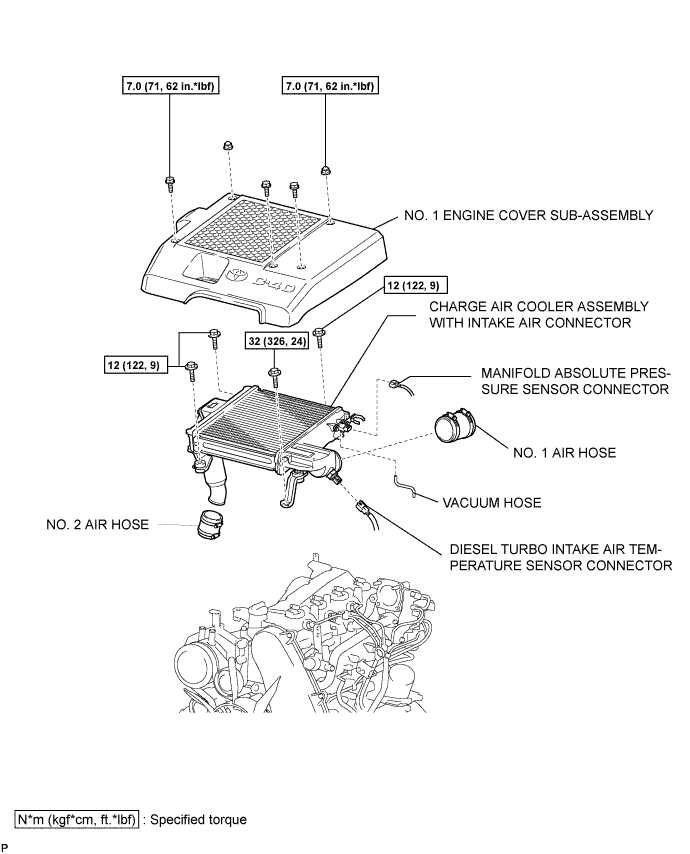 7.0 (71, 62 in.*lbf)

7.0 (71, 62 in.*lbf)

NO. 1 ENGINE COVER SUB-ASSEMBLY

D-4D

12 (122, 9)

CHARGE AIR COOLER ASSEMBLY WITH INTAKE AIR CONNECTOR

12 (122, 9)

32 (326, 24)

MANIFOLD ABSOLUTE PRESSURE SENSOR CONNECTOR

NO. 1 AIR HOSE

VACUUM HOSE

NO. 2 AIR HOSE

DIESEL TURBO INTAKE AIR TEMPERATURE SENSOR CONNECTOR

N*m (kgf*cm, ft.*lbf) : Specified torque

P