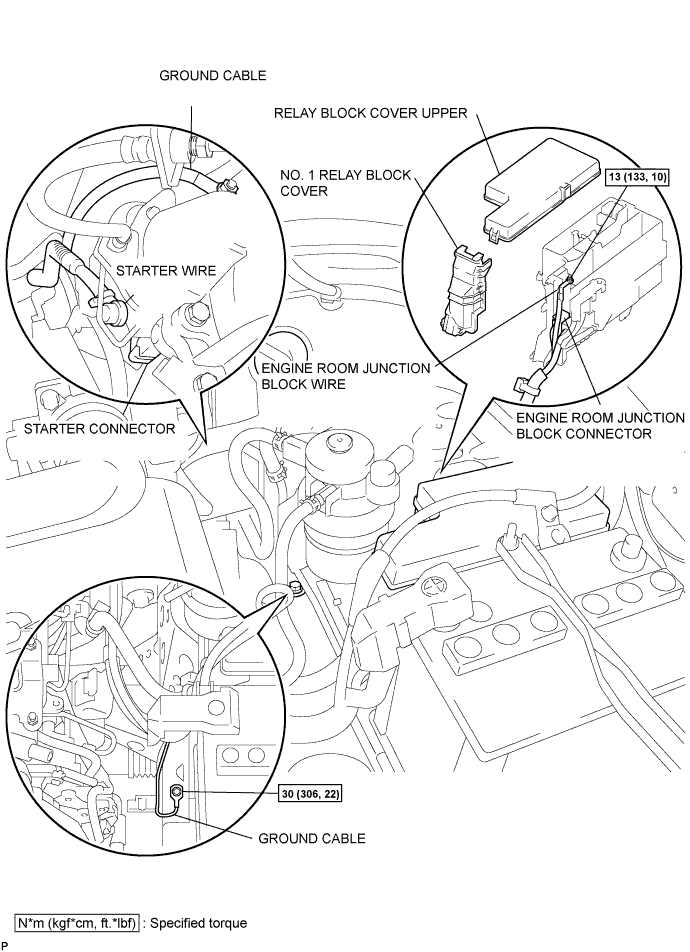 GROUND CABLE

RELAY BLOCK COVER UPPER

NO. 1 RELAY BLOCK COVER

13 (133, 10)

STARTER WIRE

ENGINE ROOM JUNCTION BLOCK WIRE

STARTER CONNECTOR

ENGINE ROOM JUNCTION BLOCK CONNECTOR

30 (306, 22)

GROUND CABLE

N*m (kgf*cm, ft.*lbf) : Specified torque

P