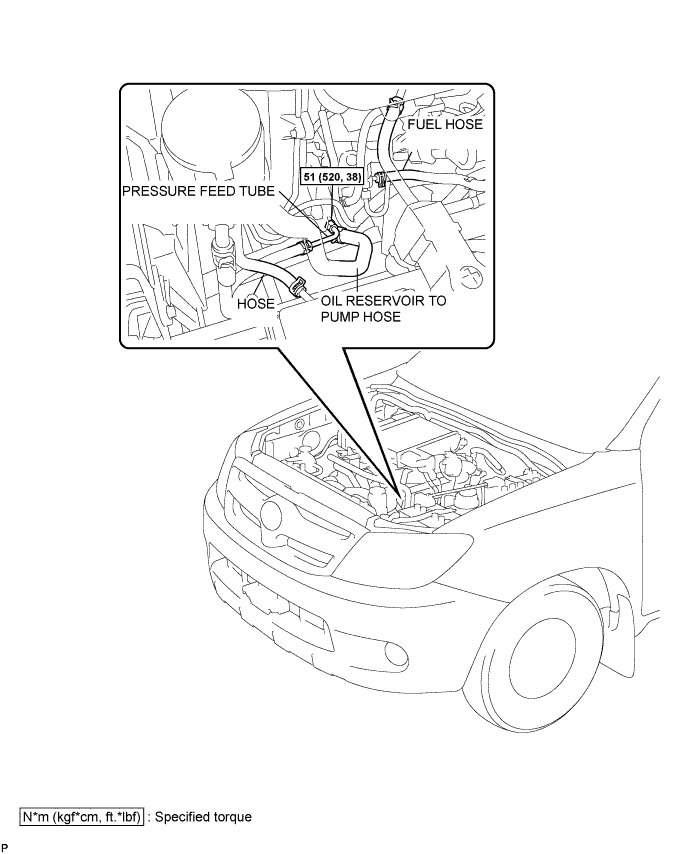 FUEL HOSE

51 (520, 38)

PRESSURE FEED TUBE

HOSE

OIL RESERVOIR TO PUMP HOSE

N*m (kgf*cm, ft.*lbf) : Specified torque

P