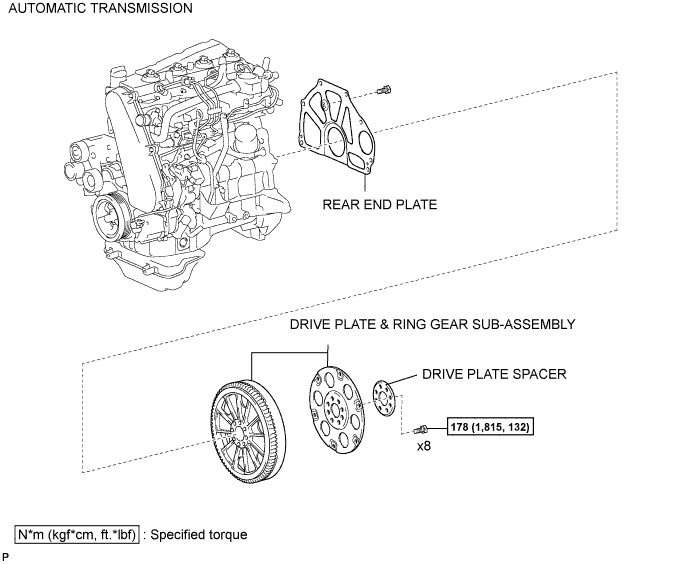 AUTOMATIC TRANSMISSION

REAR END PLATE

DRIVE PLATE & RING GEAR SUB-ASSEMBLY

DRIVE PLATE SPACER

178 (1,815, 132)

x8

N*m (kgf*cm, ft.*lbf) : Specified torque

P