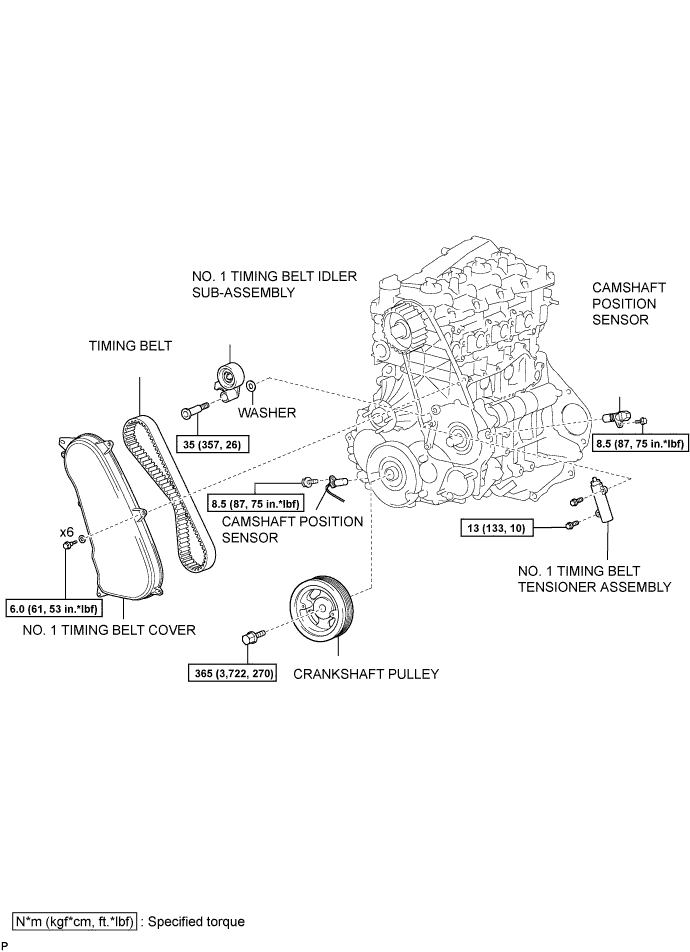 NO. 1 TIMING BELT IDLER SUB-ASSEMBLY

CAMSHAFT POSITION SENSOR

TIMING BELT

WASHER

35 (357, 26)

8.5 (87, 75 in.*lbf)

8.5 (87, 75 in.*lbf)

CAMSHAFT POSITION SENSOR

x6

13 (133, 10)

NO. 1 TIMING BELT TENSIONER ASSEMBLY

6.0 (61, 53 in.*lbf)

NO. 1 TIMING BELT COVER

365 (3,722, 270)

CRANKSHAFT PULLEY

N*m (kgf*cm, ft.*lbf) : Specified torque

P