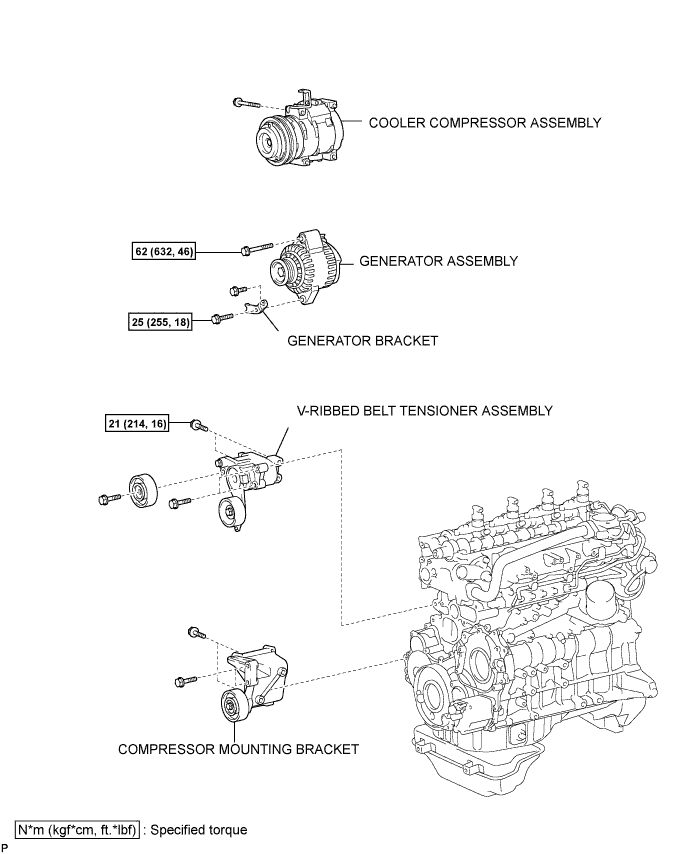 COOLER COMPRESSOR ASSEMBLY

62 (632, 46)

GENERATOR ASSEMBLY

25 (255, 18)

GENERATOR BRACKET

21 (214, 16)

V-RIBBED BELT TENSIONER ASSEMBLY

COMPRESSOR MOUNTING BRACKET

N*m (kgf*cm, ft.*lbf) : Specified torque

P