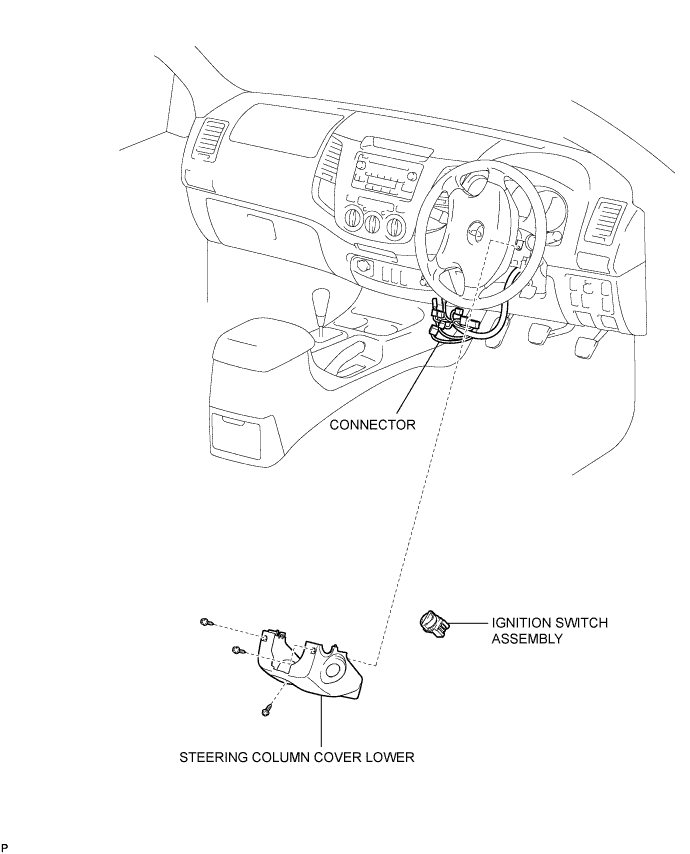 CONNECTOR

IGNITION SWITCH ASSEMBLY

STEERING COLUMN COVER LOWER

P