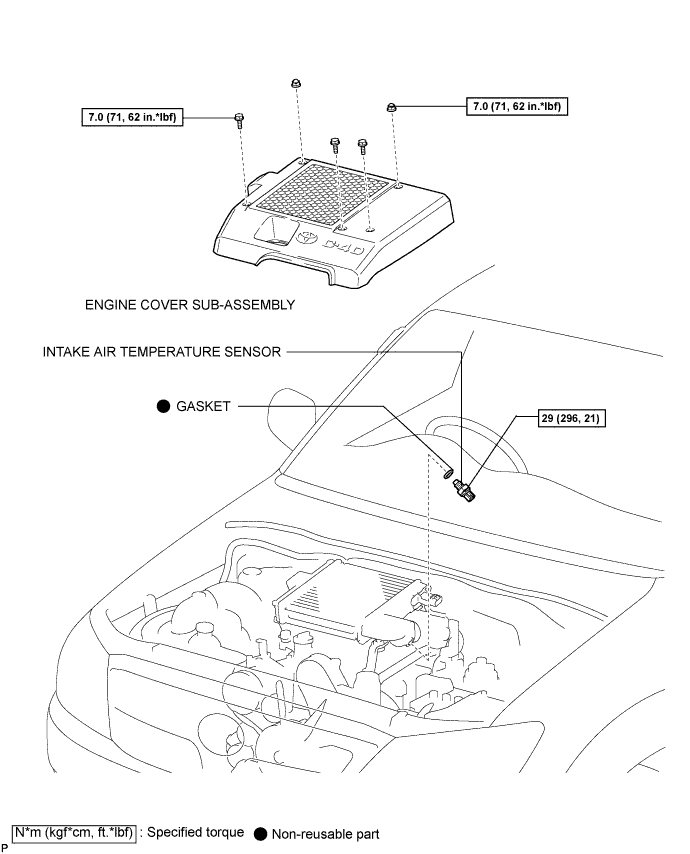 7.0 (71, 62 in.*lbf)

7.0 (71, 62 in.*lbf)

D-4D

ENGINE COVER SUB-ASSEMBLY

INTAKE AIR TEMPERATURE SENSOR

● GASKET

29 (296, 21)

P

N*m (kgf*cm, ft.*lbf) : Specified torque ● Non-reusable part