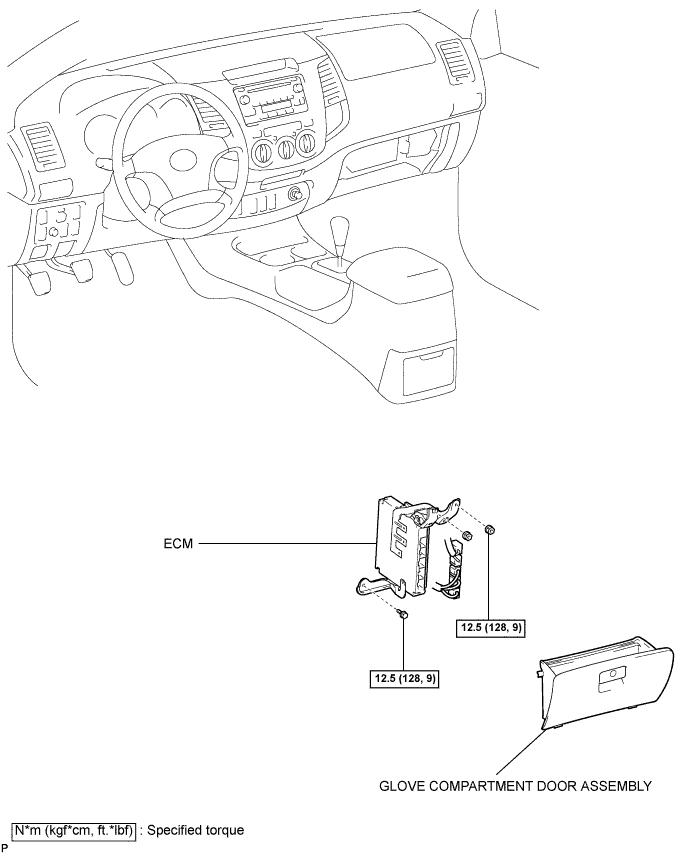 ECM

12.5 (128, 9)

12.5 (128, 9)

GLOVE COMPARTMENT DOOR ASSEMBLY

N*m (kgf*cm, ft.*lbf) : Specified torque

P