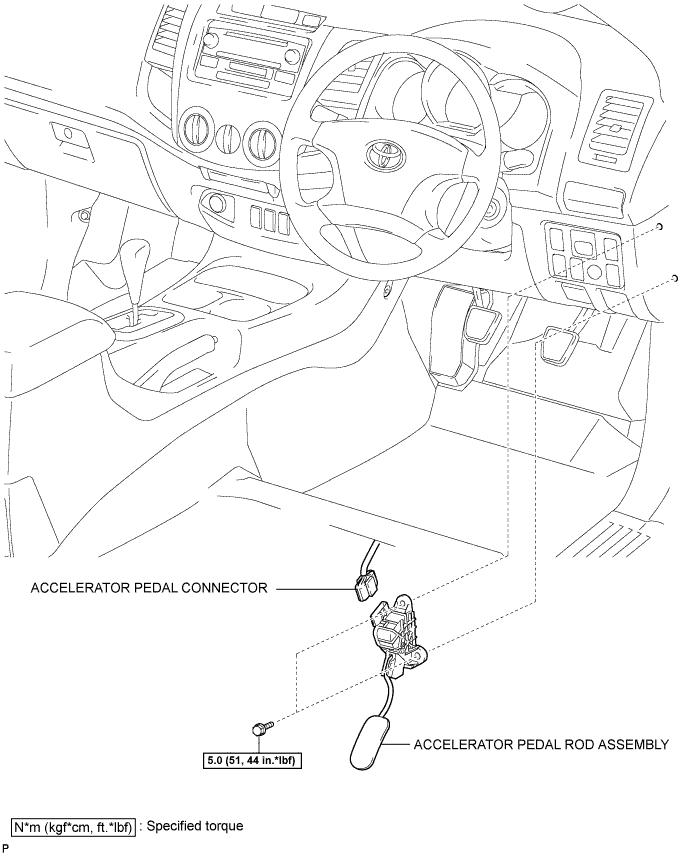 ACCELERATOR PEDAL CONNECTOR

5.0 (51, 44 in.*lbf)

ACCELERATOR PEDAL ROD ASSEMBLY

N*m (kgf*cm, ft.*lbf) : Specified torque

P