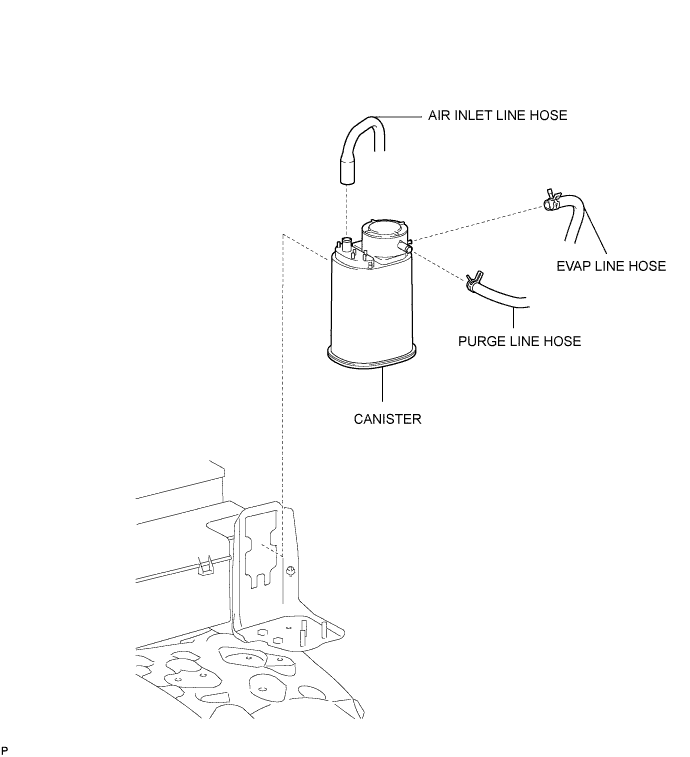 AIR INLET LINE HOSE

EVAP LINE HOSE

PURGE LINE HOSE

CANISTER

P