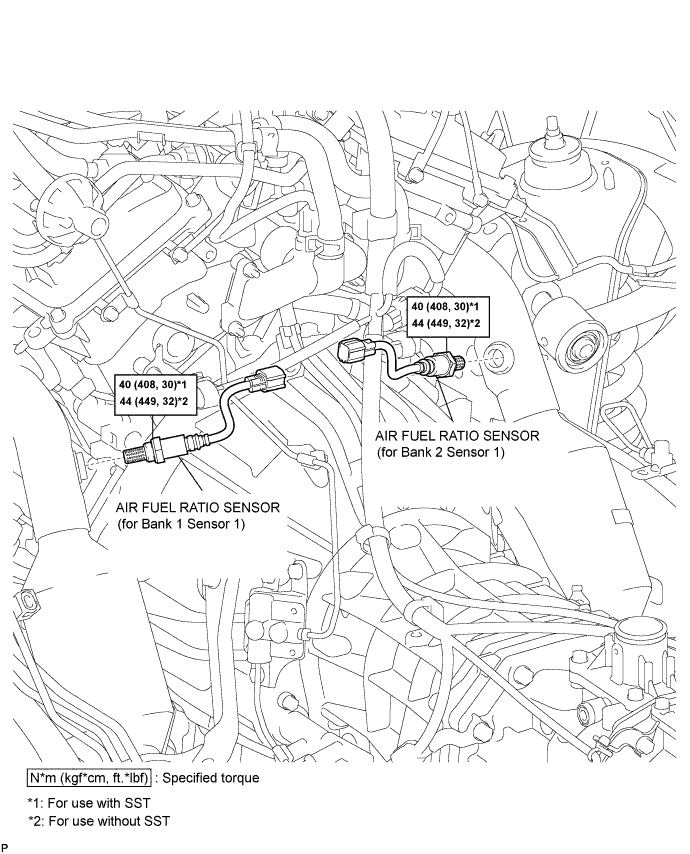 40 (408, 30)*1
44 (449, 32)*2

AIR FUEL RATIO SENSOR
(for Bank 2 Sensor 1)

40 (408, 30)*1
44 (449, 32)*2

AIR FUEL RATIO SENSOR
(for Bank 1 Sensor 1)

N*m (kgf*cm, ft.*lbf) : Specified torque

*1: For use with SST
*2: For use without SST

P