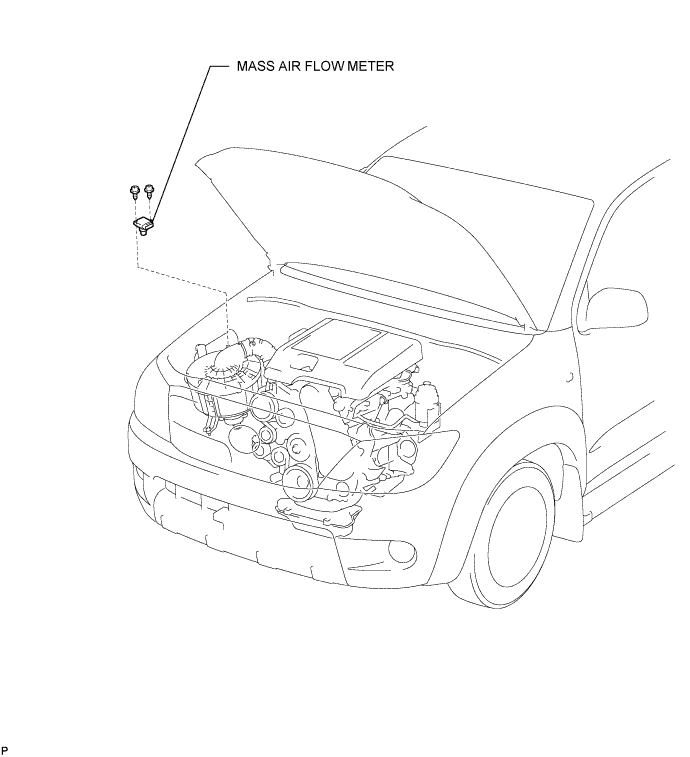 MASS AIR FLOW METER

P