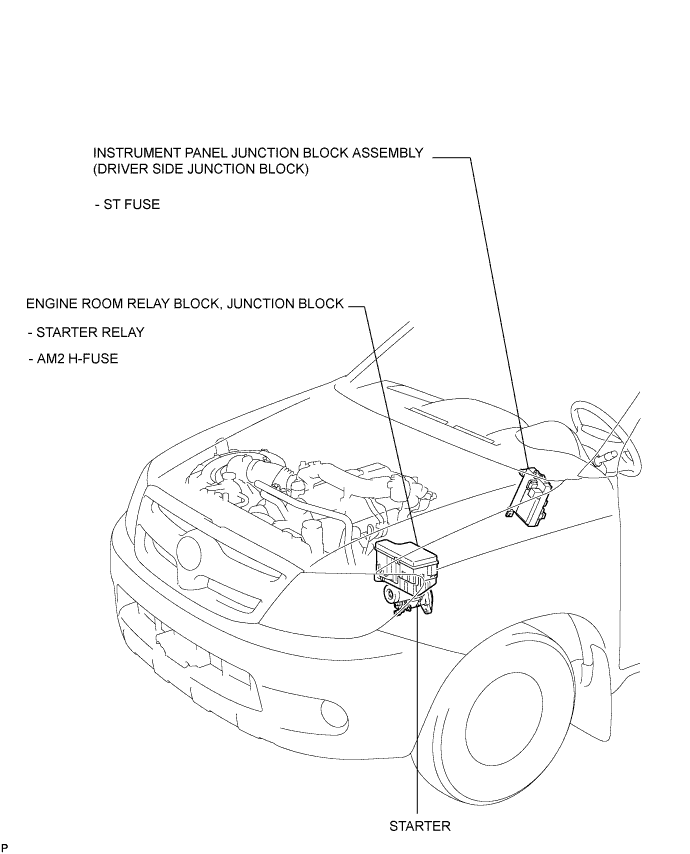 INSTRUMENT PANEL JUNCTION BLOCK ASSEMBLY
(DRIVER SIDE JUNCTION BLOCK)

- ST FUSE

ENGINE ROOM RELAY BLOCK, JUNCTION BLOCK

- STARTER RELAY

- AM2 H-FUSE

STARTER

P