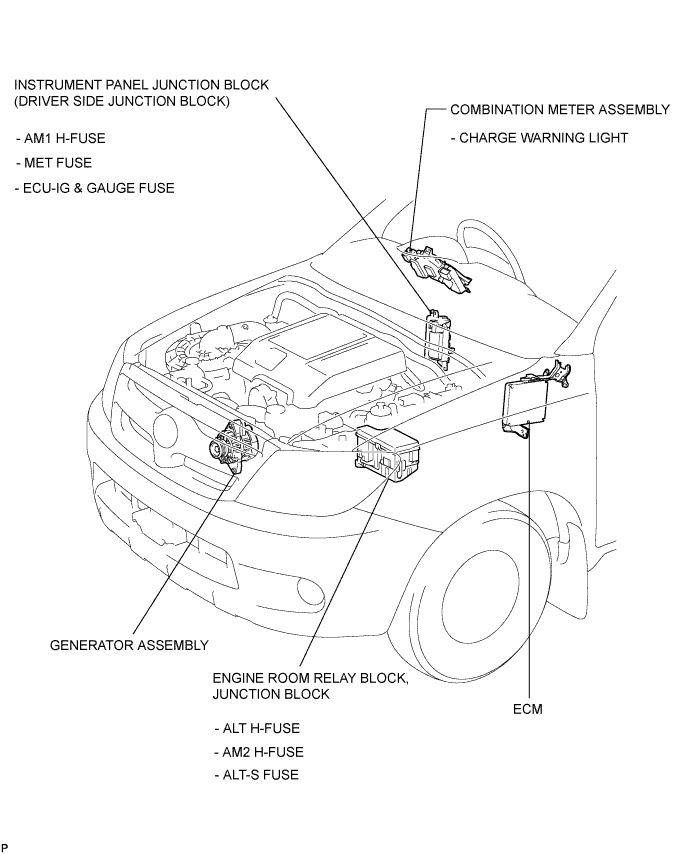 INSTRUMENT PANEL JUNCTION BLOCK
(DRIVER SIDE JUNCTION BLOCK)

- AM1 H-FUSE
- MET FUSE
- ECU-IG & GAUGE FUSE

COMBINATION METER ASSEMBLY

- CHARGE WARNING LIGHT

GENERATOR ASSEMBLY

ENGINE ROOM RELAY BLOCK,
JUNCTION BLOCK

- ALT H-FUSE
- AM2 H-FUSE
- ALT-S FUSE

ECM

P