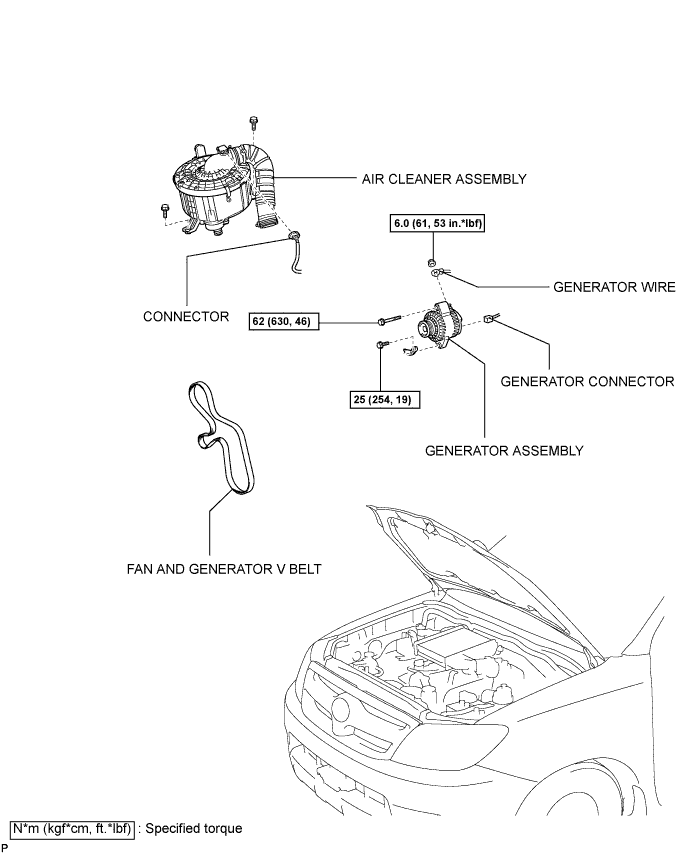 AIR CLEANER ASSEMBLY

6.0 (61, 53 in.*lbf)

GENERATOR WIRE

CONNECTOR

62 (630, 46)

GENERATOR CONNECTOR

25 (254, 19)

GENERATOR ASSEMBLY

FAN AND GENERATOR V BELT

N*m (kgf*cm, ft.*lbf) : Specified torque

P