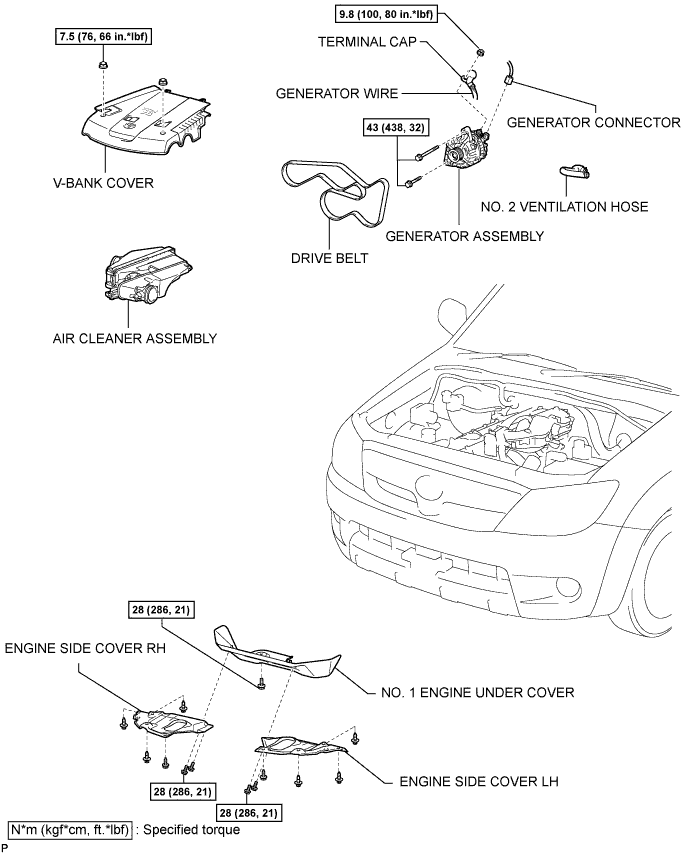 7.5 (76, 66 in.*lbf)

V-BANK COVER

9.8 (100, 80 in.*lbf)

TERMINAL CAP

GENERATOR WIRE

GENERATOR CONNECTOR

43 (438, 32)

NO. 2 VENTILATION HOSE

GENERATOR ASSEMBLY

DRIVE BELT

AIR CLEANER ASSEMBLY

28 (286, 21)

ENGINE SIDE COVER RH

NO. 1 ENGINE UNDER COVER

ENGINE SIDE COVER LH

28 (286, 21)

28 (286, 21)

N*m (kgf*cm, ft.*lbf) : Specified torque

P