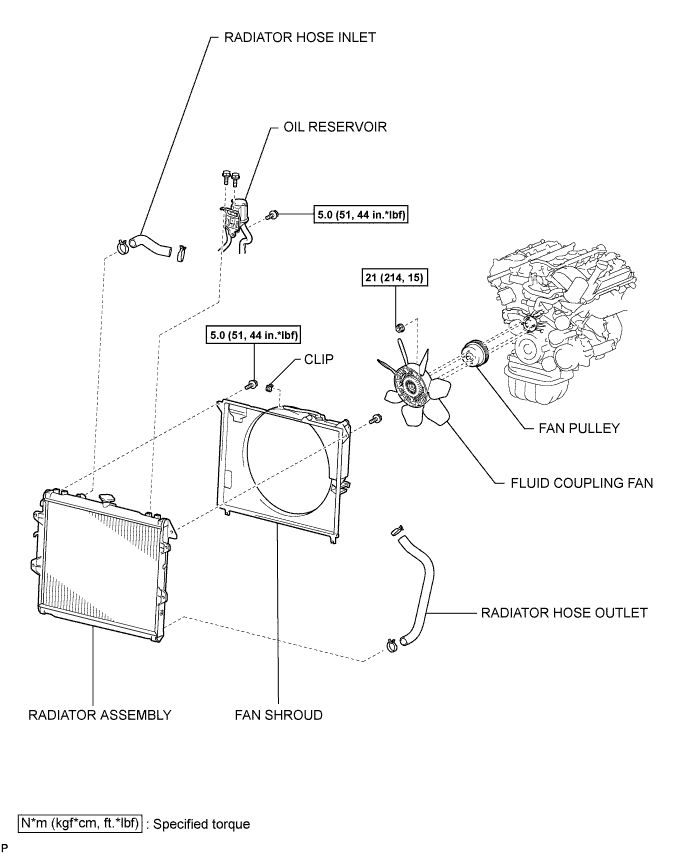 RADIATOR HOSE INLET

OIL RESERVOIR

5.0 (51, 44 in.*lbf)

21 (214, 15)

5.0 (51, 44 in.*lbf)

CLIP

FAN PULLEY

FLUID COUPLING FAN

RADIATOR HOSE OUTLET

RADIATOR ASSEMBLY

FAN SHROUD

N*m (kgf*cm, ft.*lbf) : Specified torque

P