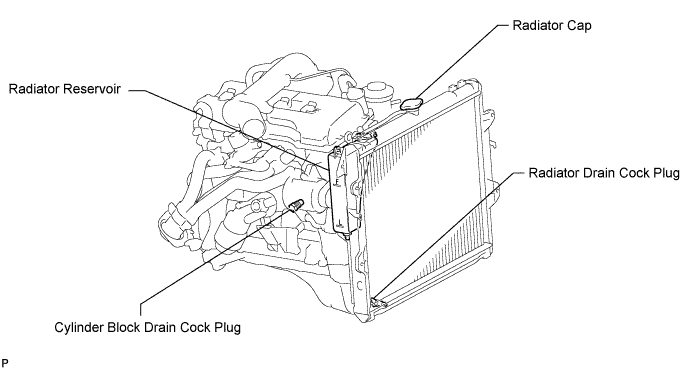 Radiator Cap

Radiator Reservoir

Radiator Drain Cock Plug

Cylinder Block Drain Cock Plug

P