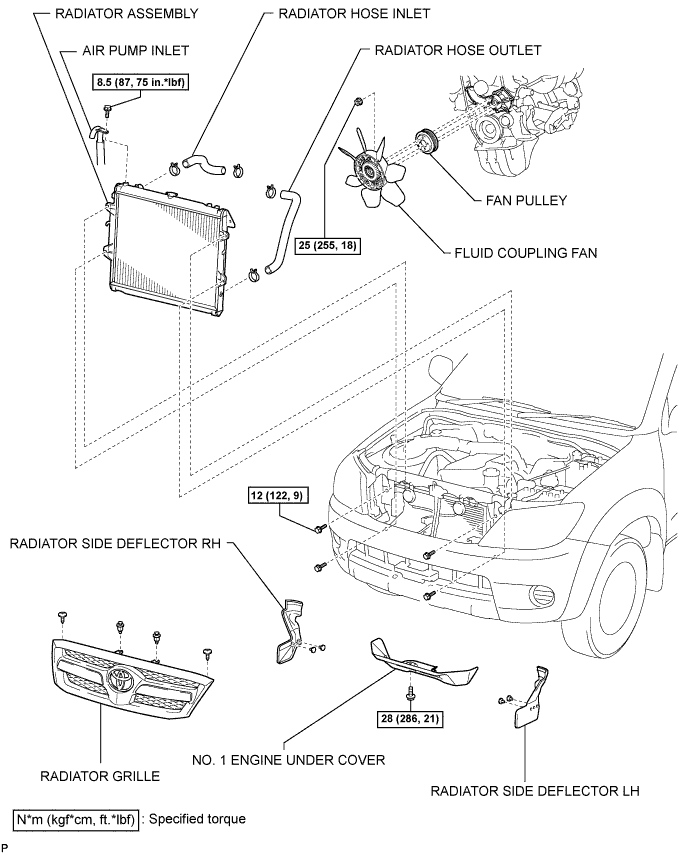 RADIATOR ASSEMBLY

RADIATOR HOSE INLET

AIR PUMP INLET

RADIATOR HOSE OUTLET

8.5 (87, 75 in.*lbf)

FAN PULLEY

25 (255, 18)

FLUID COUPLING FAN

12 (122, 9)

RADIATOR SIDE DEFLECTOR RH

28 (286, 21)

NO. 1 ENGINE UNDER COVER

RADIATOR GRILLE

RADIATOR SIDE DEFLECTOR LH

N*m (kgf*cm, ft.*lbf) : Specified torque

P