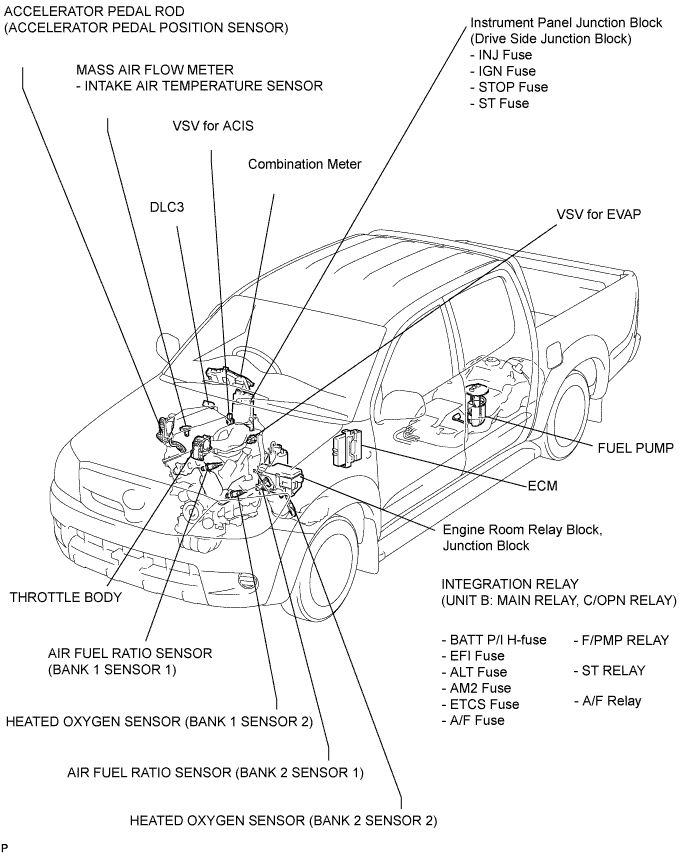 ACCELERATOR PEDAL ROD
(ACCELERATOR PEDAL POSITION SENSOR)

MASS AIR FLOW METER
- INTAKE AIR TEMPERATURE SENSOR

VSV for ACIS

Combination Meter

DLC3

Instrument Panel Junction Block
(Drive Side Junction Block)
- INJ Fuse
- IGN Fuse
- STOP Fuse
- ST Fuse

VSV for EVAP

FUEL PUMP

ECM

Engine Room Relay Block,
Junction Block

INTEGRATION RELAY
(UNIT B: MAIN RELAY, C/OPN RELAY)

- BATT P/I H-fuse
- EFI Fuse
- ALT Fuse
- AM2 Fuse
- ETCS Fuse
- A/F Fuse

- F/PMP RELAY
- ST RELAY
- A/F Relay

THROTTLE BODY

AIR FUEL RATIO SENSOR
(BANK 1 SENSOR 1)

HEATED OXYGEN SENSOR (BANK 1 SENSOR 2)

AIR FUEL RATIO SENSOR (BANK 2 SENSOR 1)

HEATED OXYGEN SENSOR (BANK 2 SENSOR 2)

P