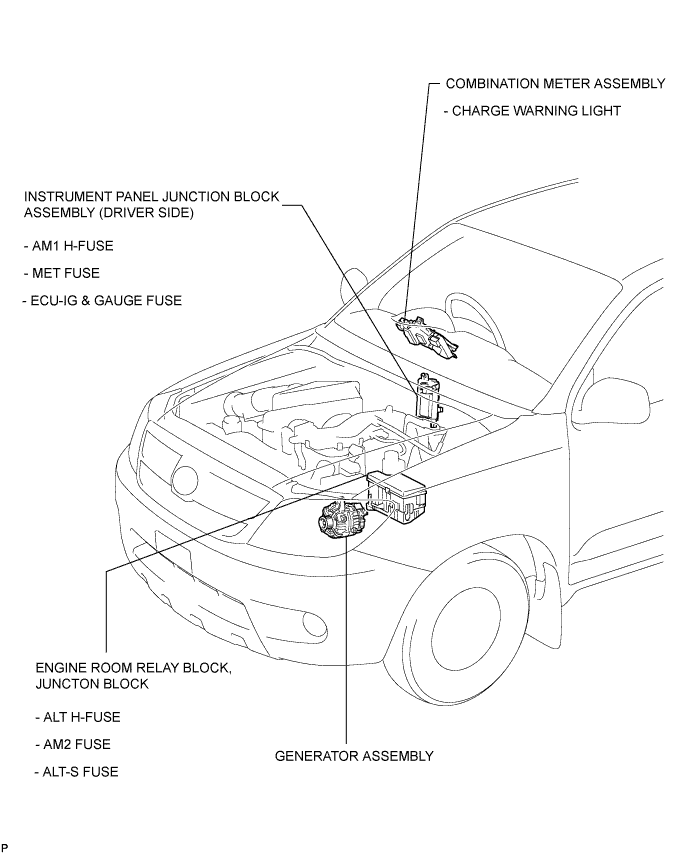 COMBINATION METER ASSEMBLY

- CHARGE WARNING LIGHT

INSTRUMENT PANEL JUNCTION BLOCK ASSEMBLY (DRIVER SIDE)

- AM1 H-FUSE

- MET FUSE

- ECU-IG & GAUGE FUSE

ENGINE ROOM RELAY BLOCK, JUNCTON BLOCK

- ALT H-FUSE

- AM2 FUSE

- ALT-S FUSE

GENERATOR ASSEMBLY

P