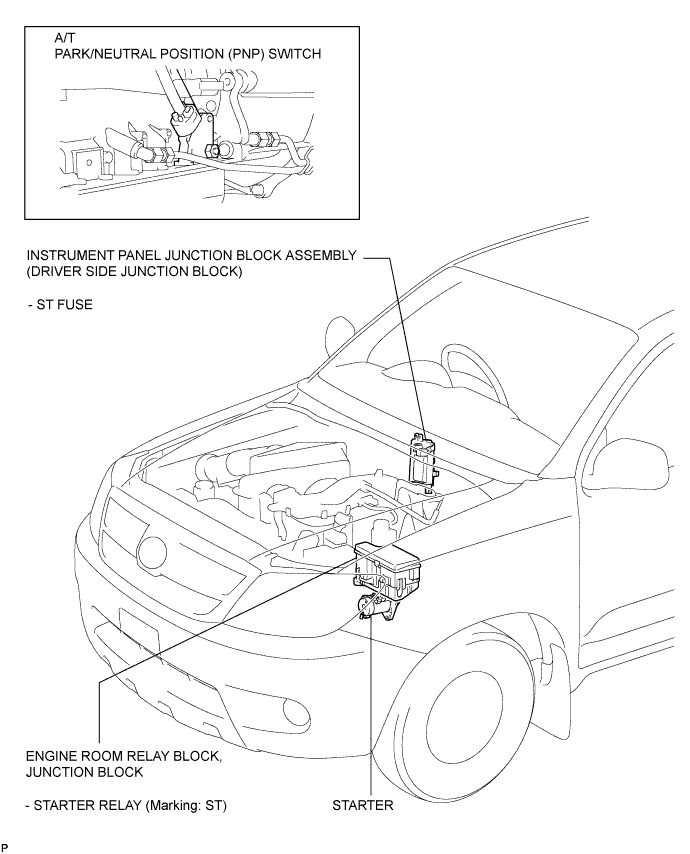 A/T
PARK/NEUTRAL POSITION (PNP) SWITCH

INSTRUMENT PANEL JUNCTION BLOCK ASSEMBLY
(DRIVER SIDE JUNCTION BLOCK)

- ST FUSE

ENGINE ROOM RELAY BLOCK,
JUNCTION BLOCK

- STARTER RELAY (Marking: ST)

STARTER

P