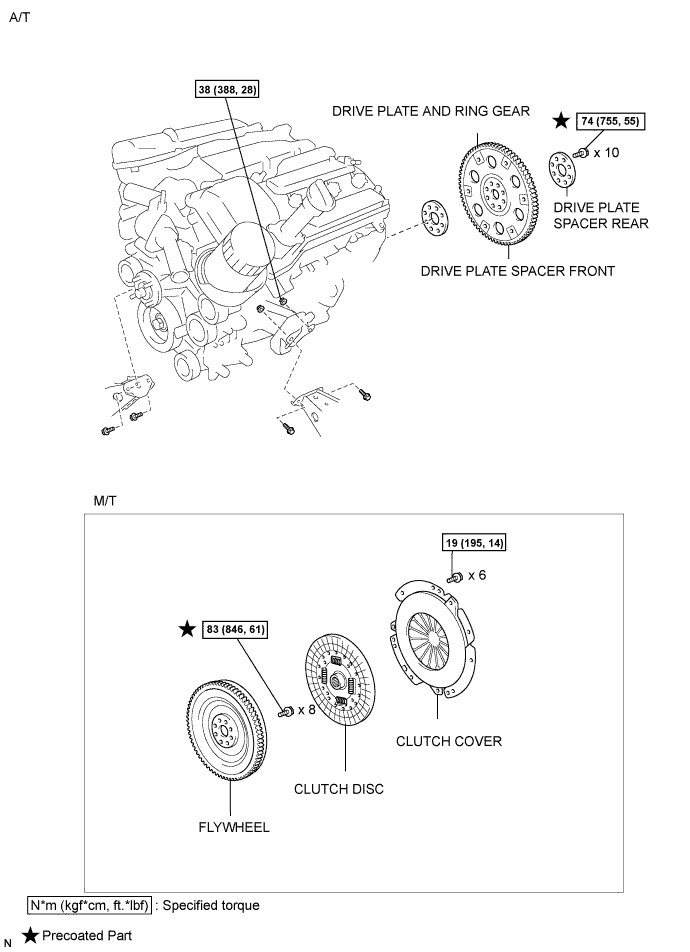 A/T

38 (388, 28)

DRIVE PLATE AND RING GEAR

★ 74 (755, 55)

x 10

DRIVE PLATE SPACER REAR

DRIVE PLATE SPACER FRONT

M/T

19 (195, 14)

x 6

★ 83 (846, 61)

x 8

CLUTCH COVER

CLUTCH DISC

FLYWHEEL

N*m (kgf*cm, ft.*lbf) : Specified torque

N ★ Precoated Part