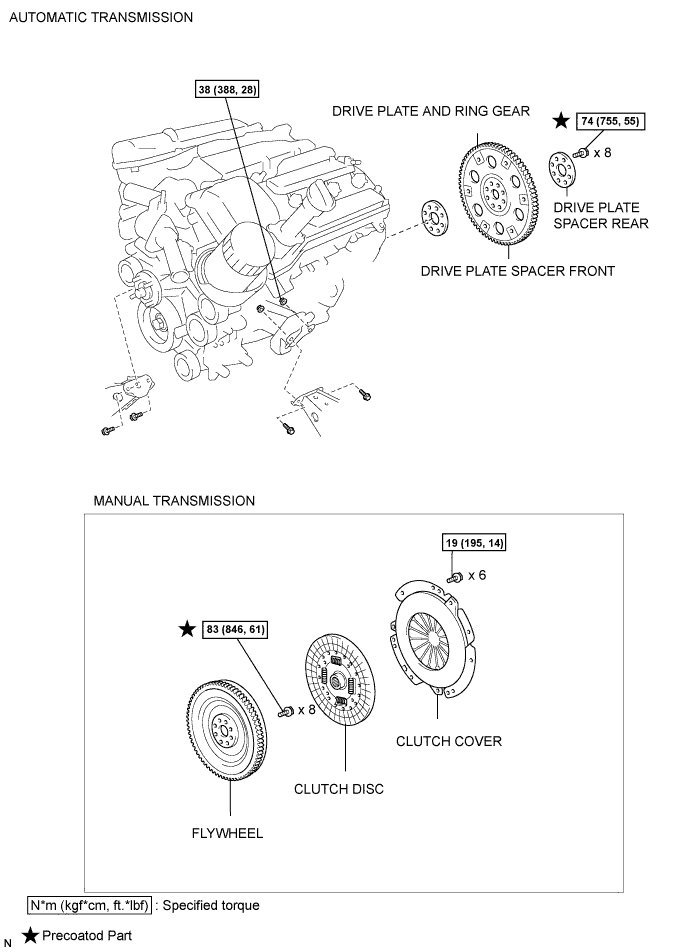 AUTOMATIC TRANSMISSION

38 (388, 28)

DRIVE PLATE AND RING GEAR

★ 74 (755, 55)

x 8

DRIVE PLATE SPACER REAR

DRIVE PLATE SPACER FRONT

MANUAL TRANSMISSION

19 (195, 14)

x 6

★ 83 (846, 61)

x 8

CLUTCH COVER

CLUTCH DISC

FLYWHEEL

N*m (kgf*cm, ft.*lbf) : Specified torque

N ★ Precoatod Part