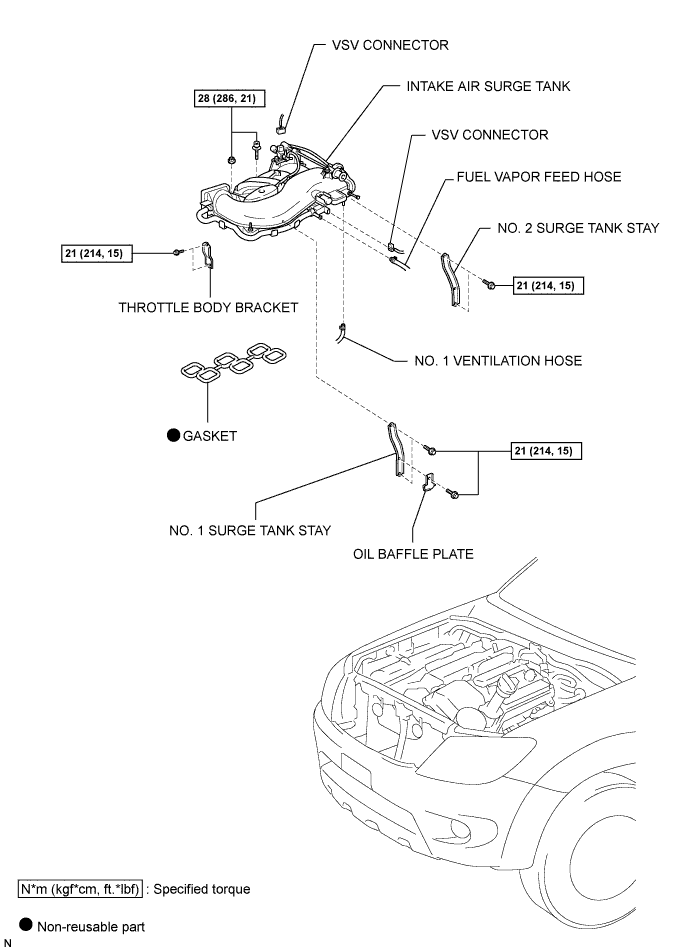 VSV CONNECTOR

INTAKE AIR SURGE TANK

28 (286, 21)

VSV CONNECTOR

FUEL VAPOR FEED HOSE

NO. 2 SURGE TANK STAY

21 (214, 15)

21 (214, 15)

THROTTLE BODY BRACKET

NO. 1 VENTILATION HOSE

● GASKET

21 (214, 15)

NO. 1 SURGE TANK STAY

OIL BAFFLE PLATE

N*m (kgf*cm, ft.*lbf) : Specified torque

● Non-reusable part

N