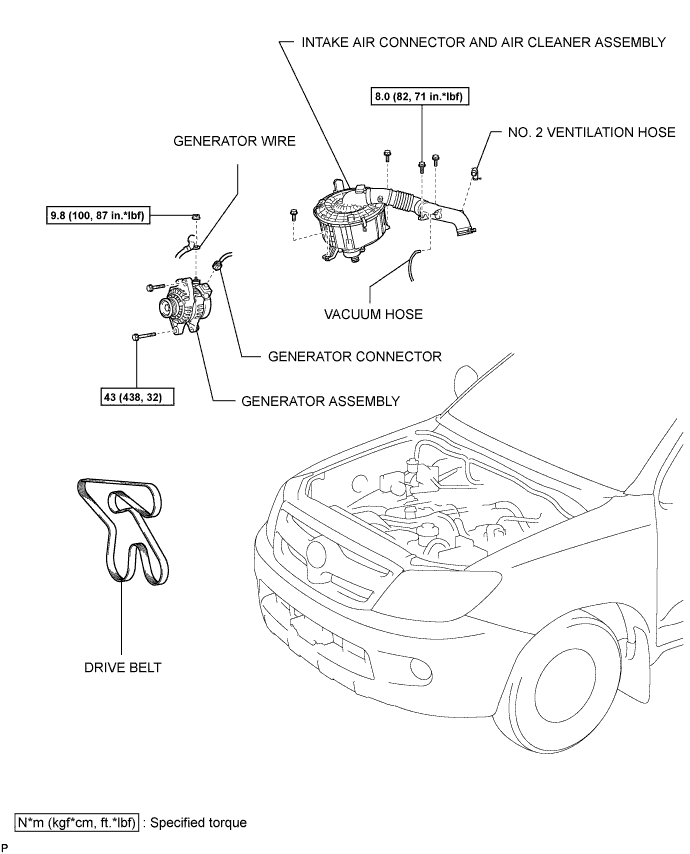 INTAKE AIR CONNECTOR AND AIR CLEANER ASSEMBLY

8.0 (82, 71 in.*lbf)

NO. 2 VENTILATION HOSE

GENERATOR WIRE

9.8 (100, 87 in.*lbf)

VACUUM HOSE

GENERATOR CONNECTOR

43 (438, 32)

GENERATOR ASSEMBLY

DRIVE BELT

N*m (kgf*cm, ft.*lbf) : Specified torque

P